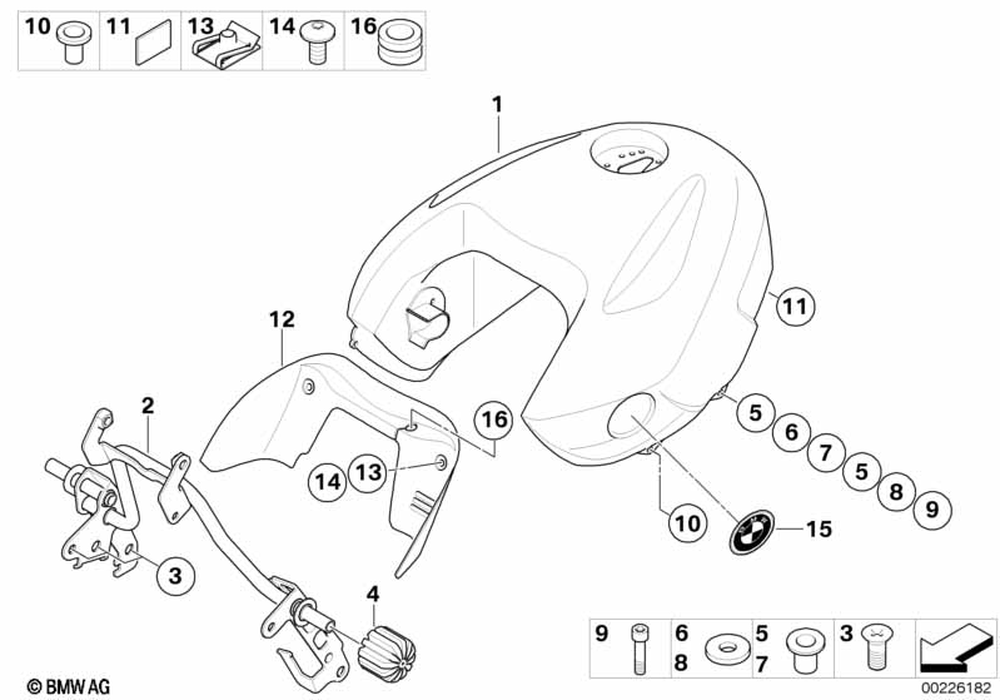 10 11 13 14 16

1

11

12

2

16

5

6

7

5

8

9

14 13

10

15

3

4

9 6 8 5 7 3

© BMW AG

00226182