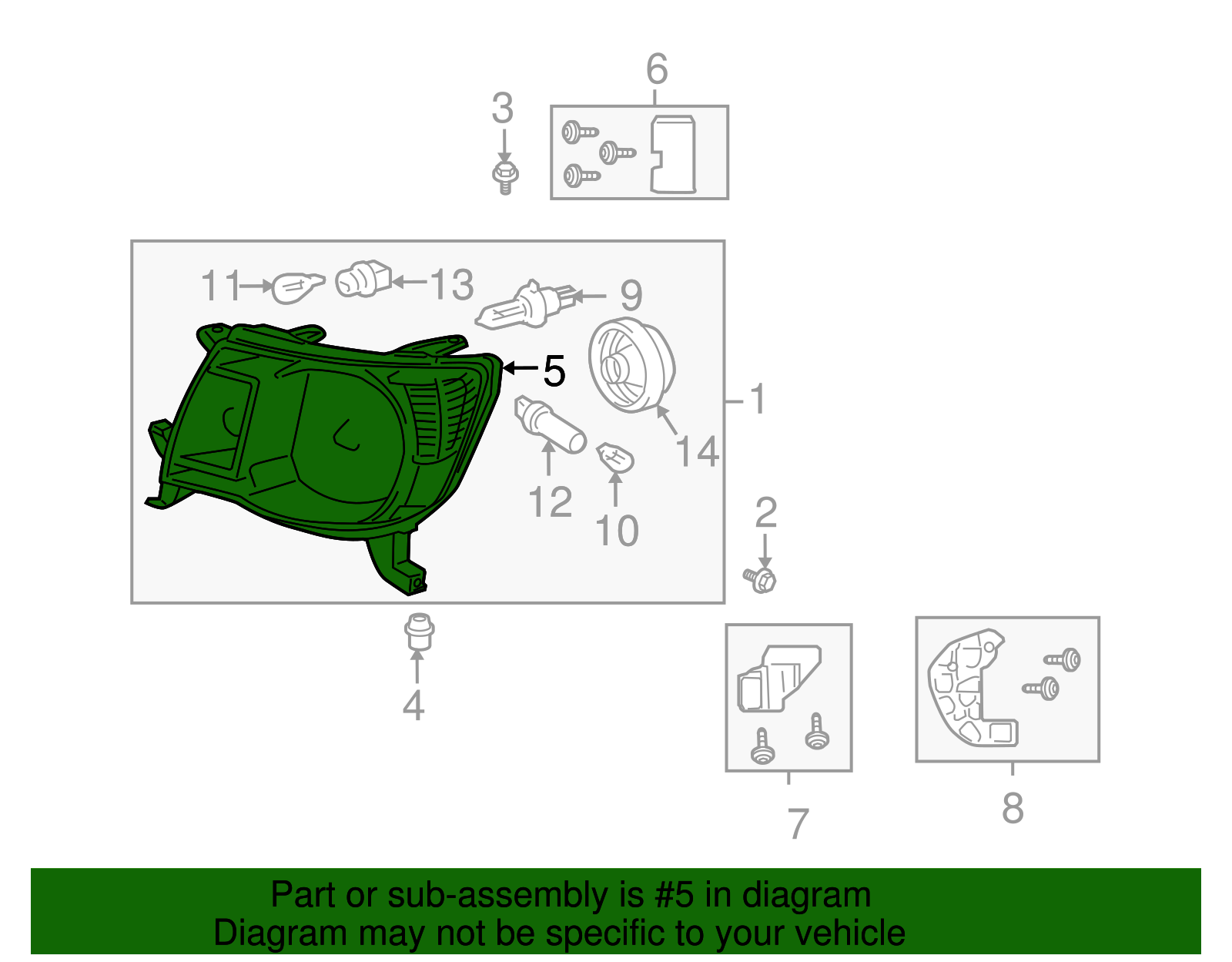 6
3
11
13
9
5
1
14
12
10
2
4
7
8

Part or sub-assembly is #5 in diagram
Diagram may not be specific to your vehicle