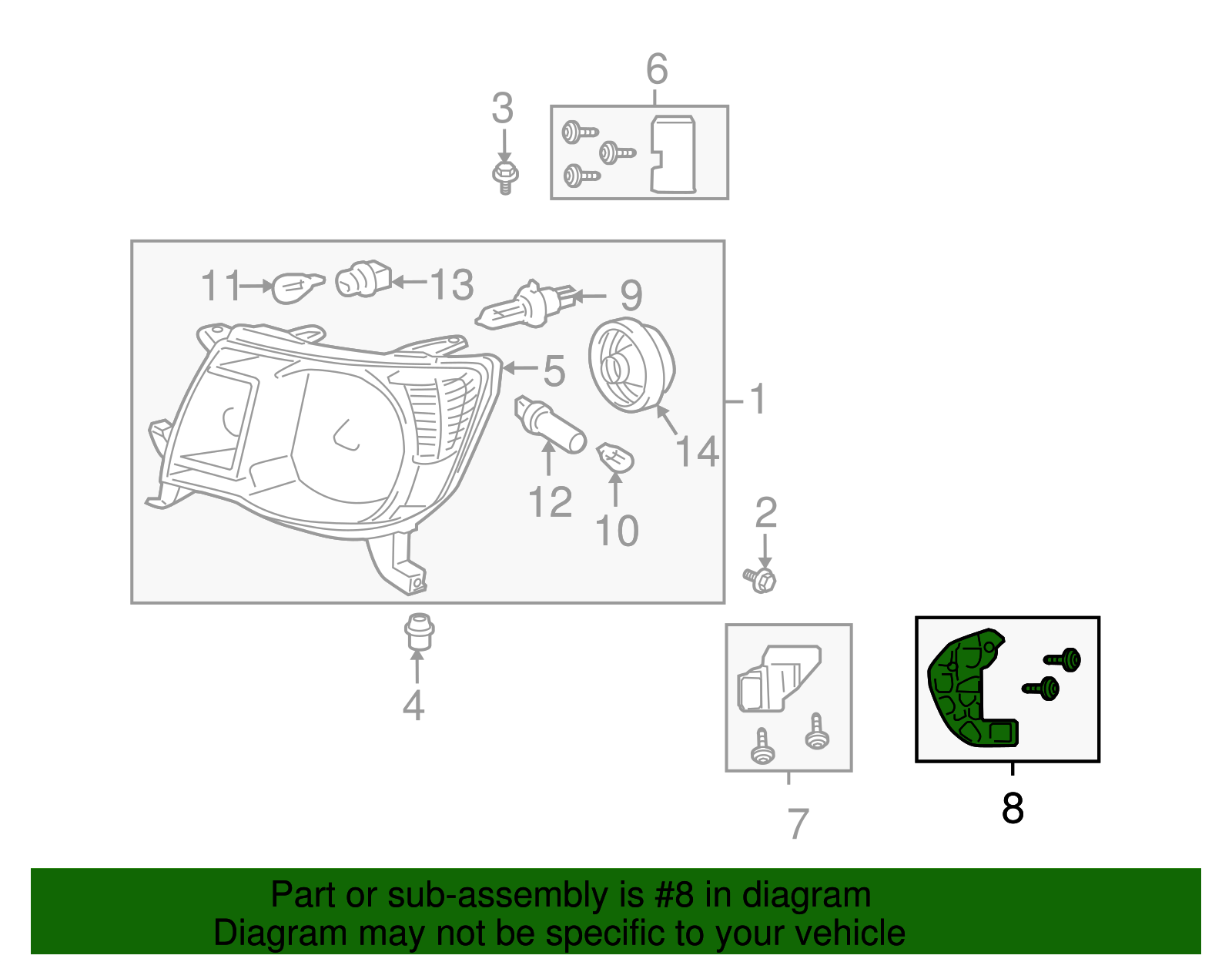 6
3
11
13
9
5
1
14
12
10
2
4
7
8

Part or sub-assembly is #8 in diagram
Diagram may not be specific to your vehicle