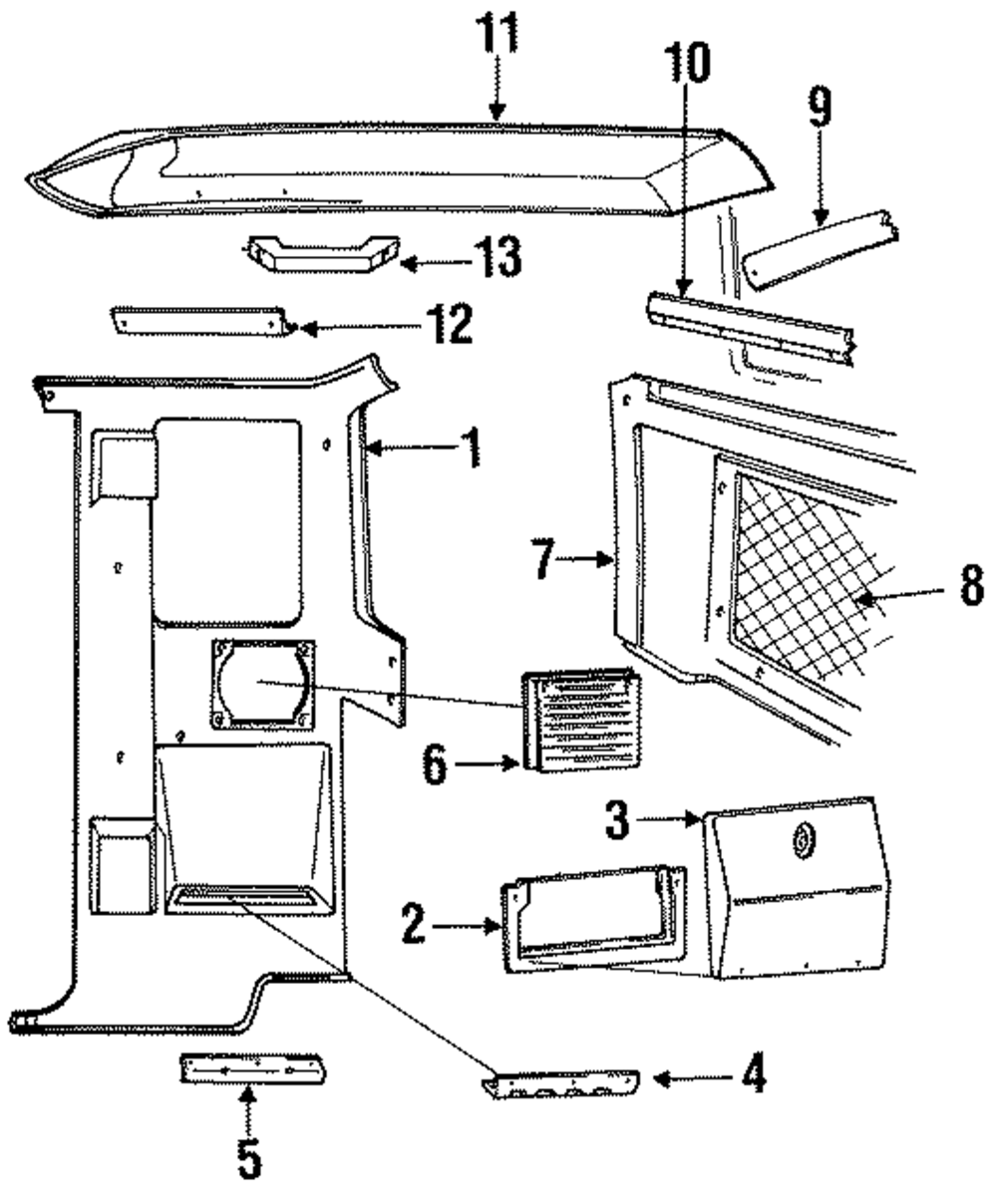 11
10
9
13
12
1
7
8
6
3
2
4
5