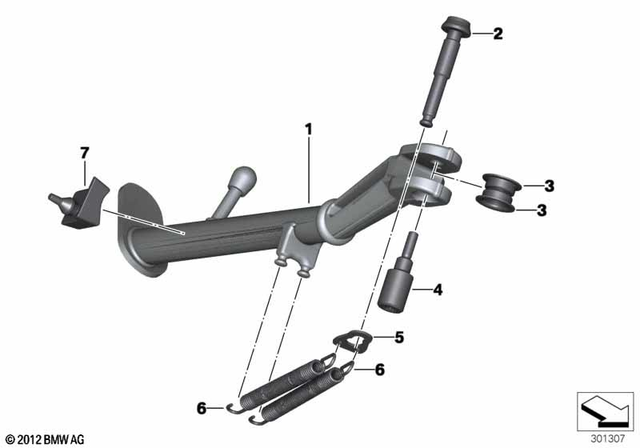 2
1
7
3
3
4
5
6
6
© 2012 BMW AG
301307