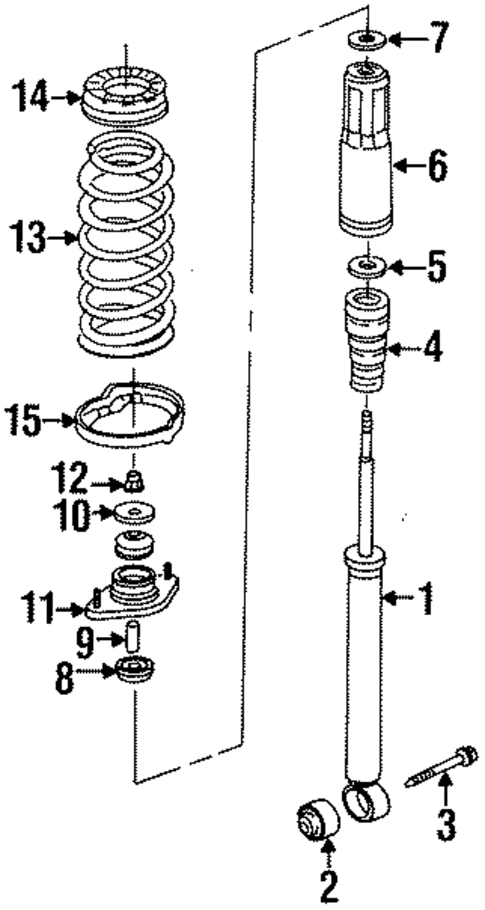 14
13
15
12
10
11
9
8
7
6
5
4
1
3
2