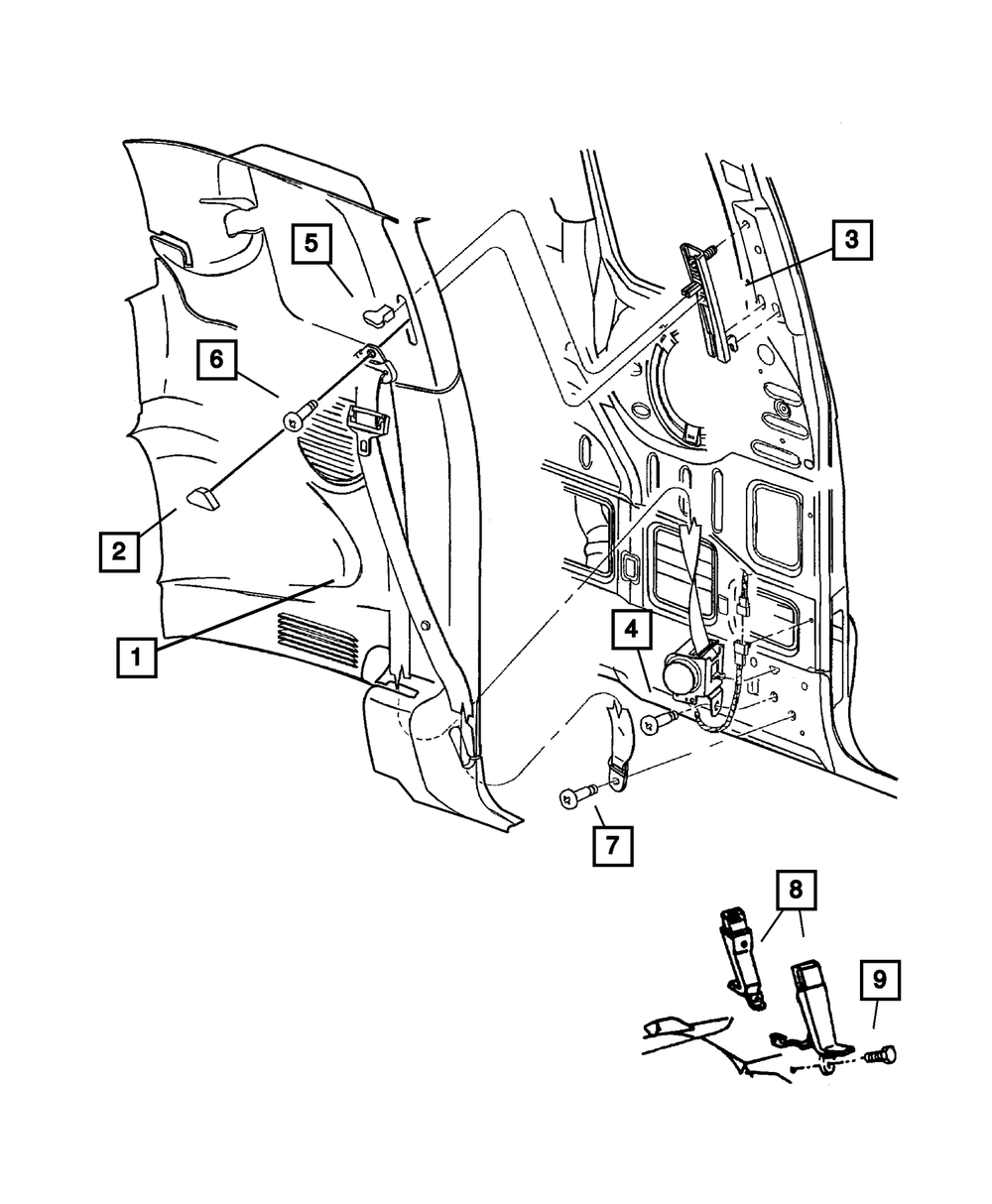 5
3
6
2
1
4
7
8
9