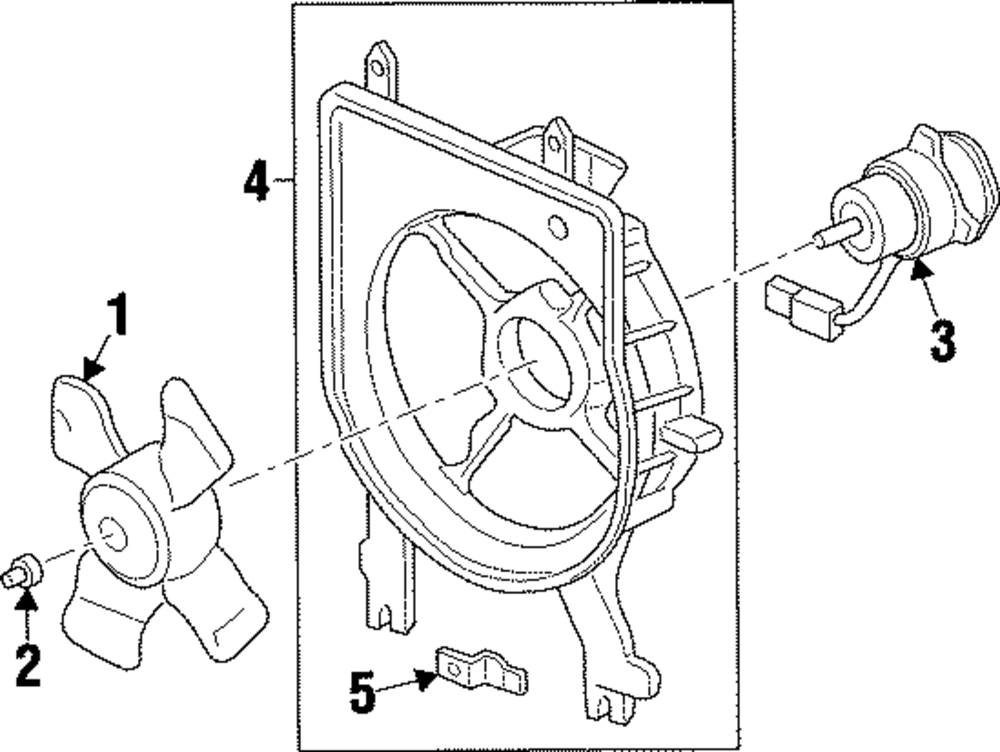 4
1
3
2
5