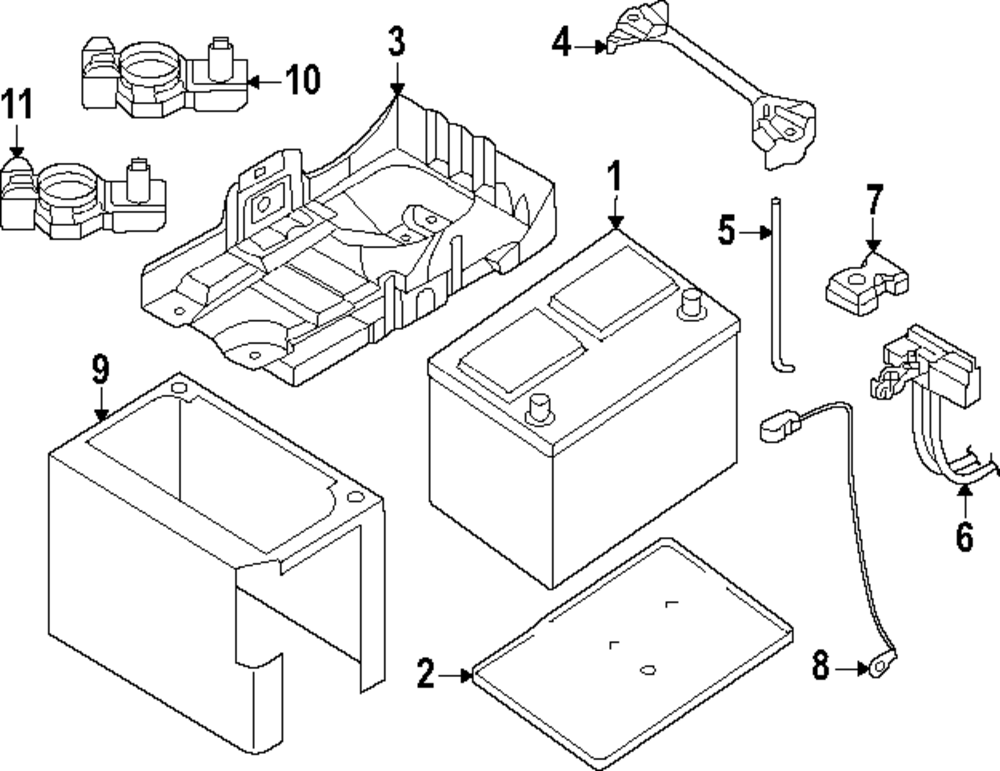 11
10
3
4
1
5
7
9
6
2
8