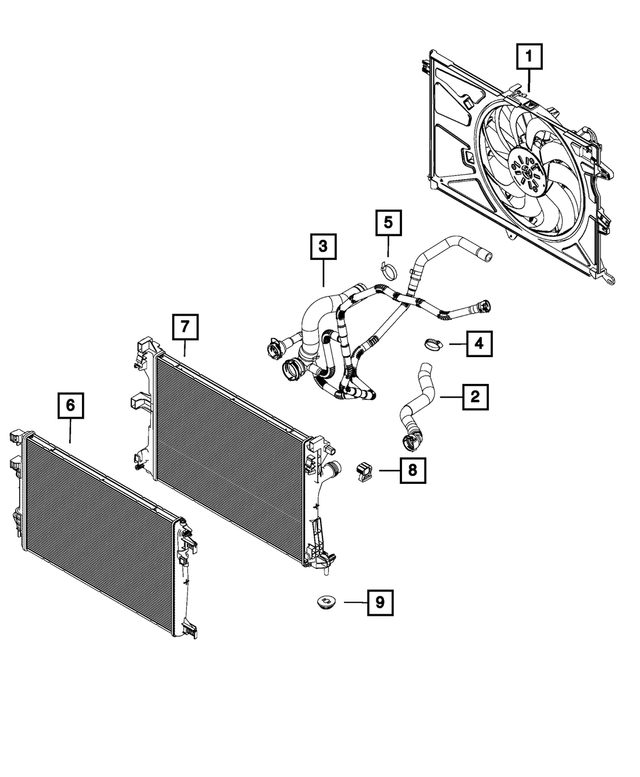 1
5
3
7
4
2
6
8
9