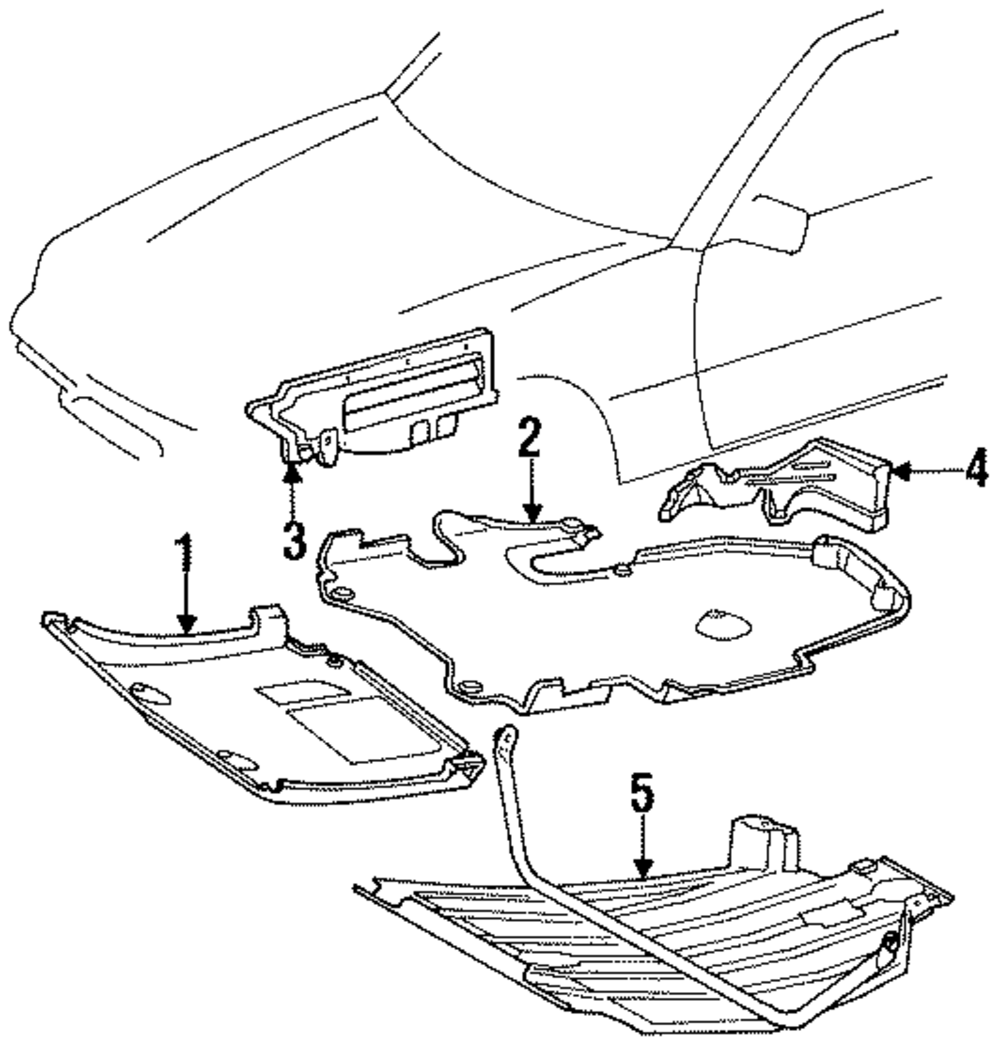 2
4
3
1
5