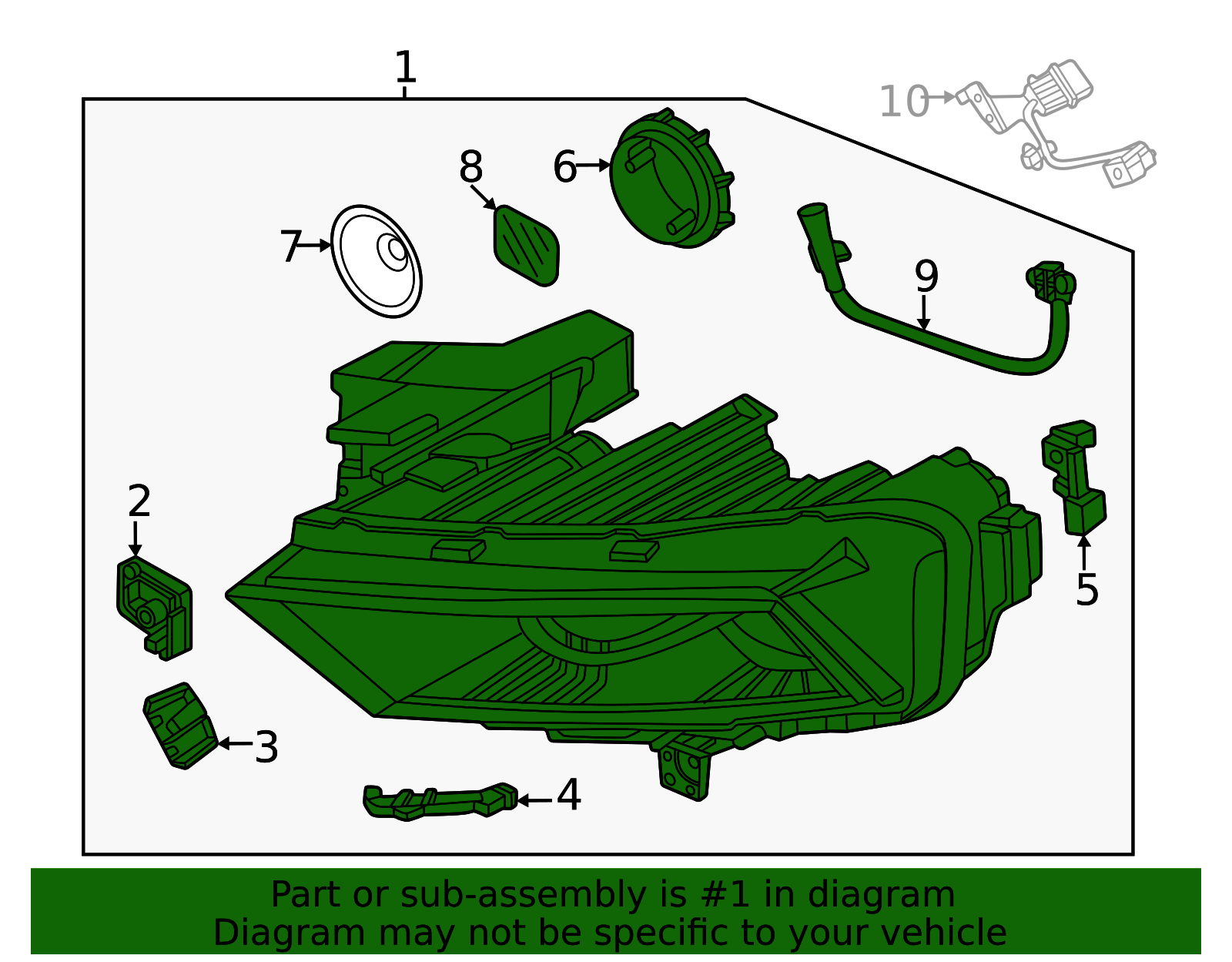 1

10

8

6

7

9

2

5

3

4

Part or sub-assembly is #1 in diagram
Diagram may not be specific to your vehicle