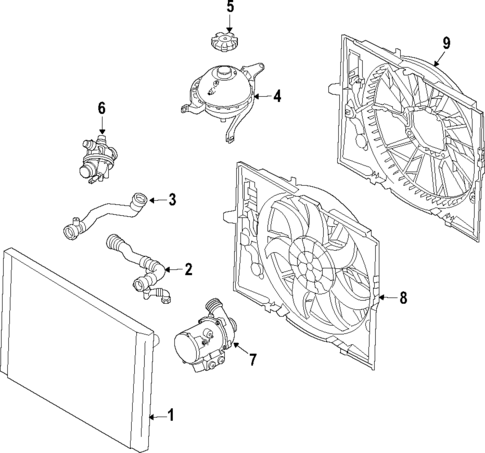 5
9
4
6
3
2
8
7
1