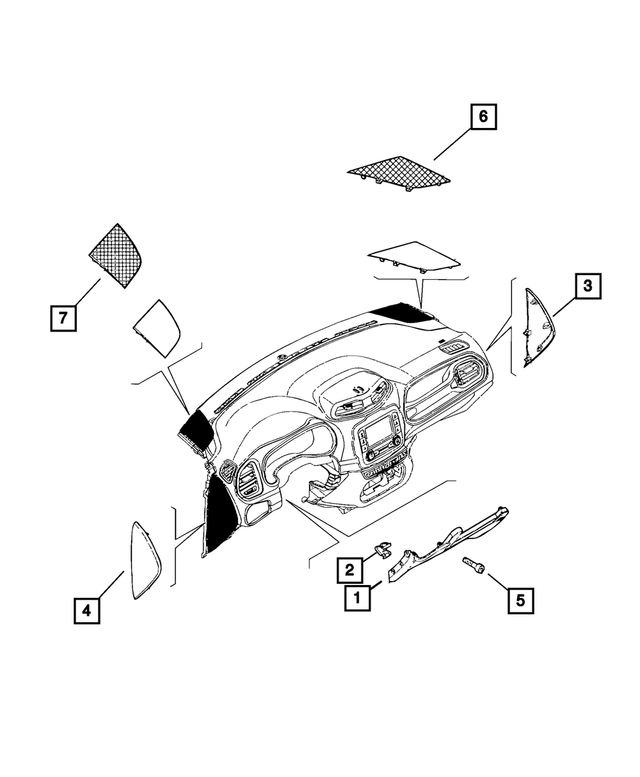 6

7

3

4

2

1

5