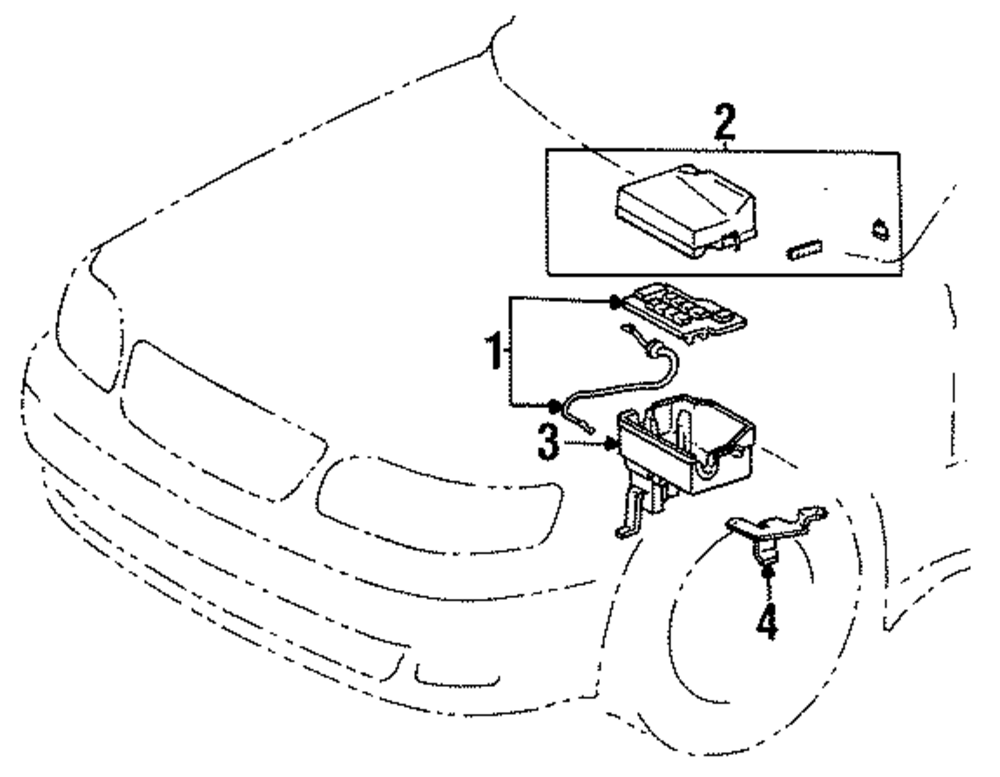 2
1
3
4