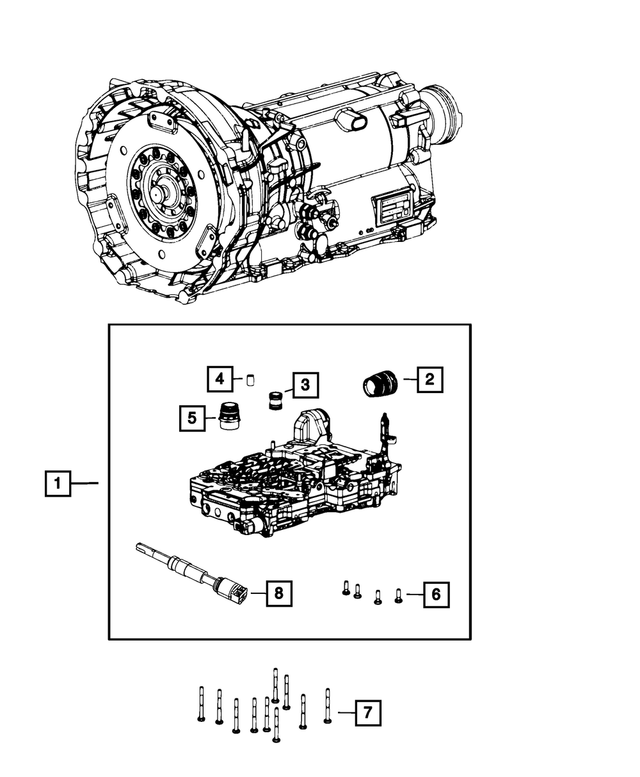 4
3
2
5
1
8
6
7