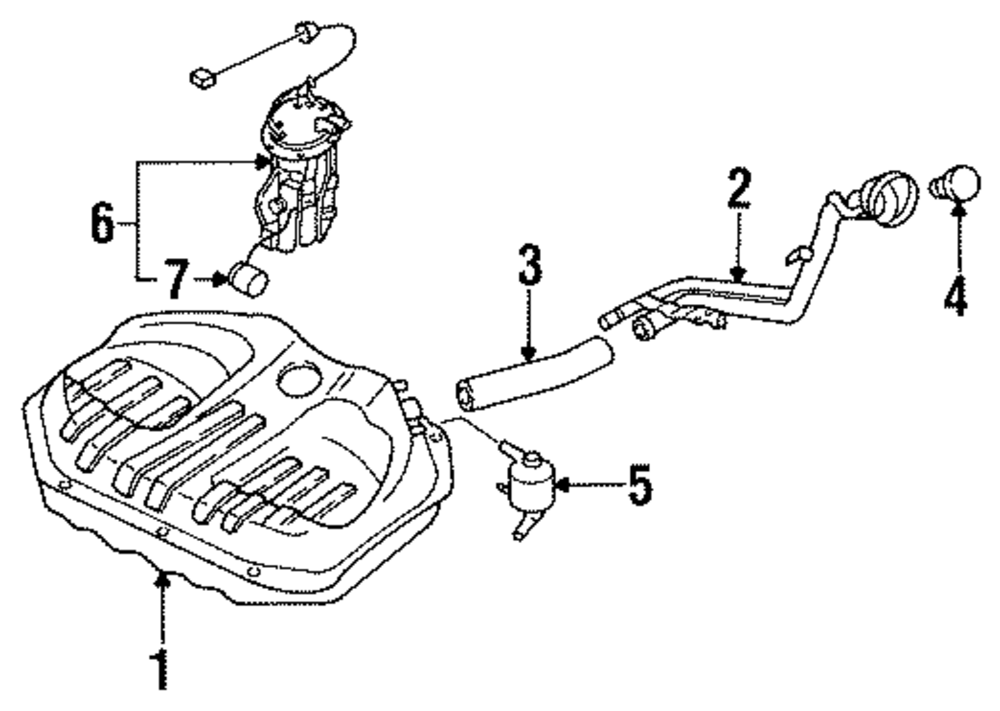 6
7
2
3
4
5
1