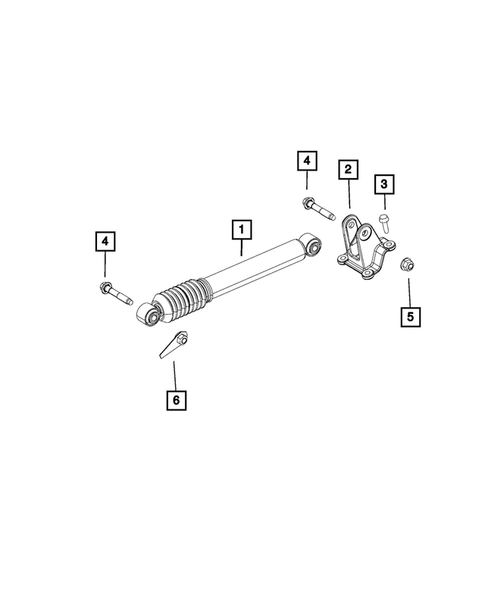 4
2
3
1
4
5
6