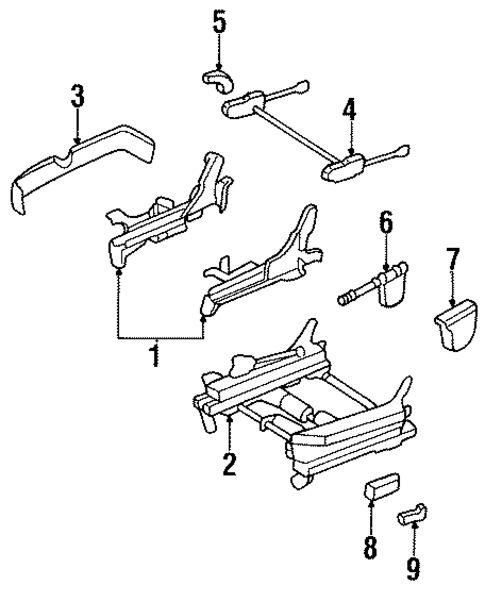 5
3
4
6
7
1
2
8
9