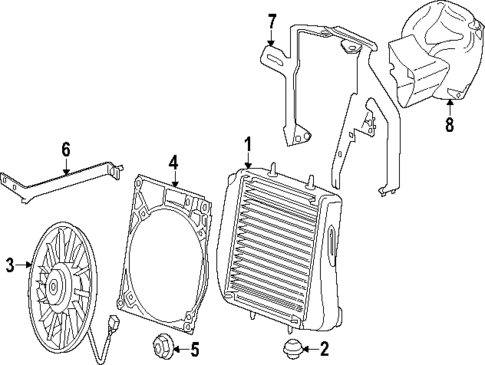 7
8
6
4
1
3
5
2