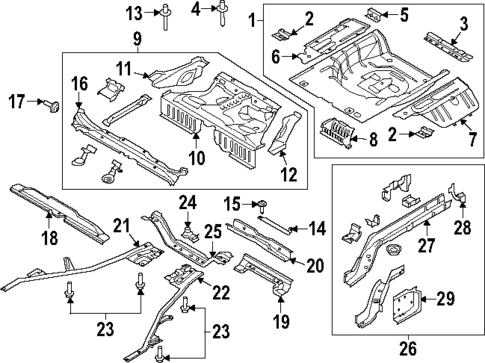 13
4
1
2
5
3
6
9
11
16
17
10
12
8
2
7
18
21
24
15
14
25
20
22
19
23
23
28
27
29
26