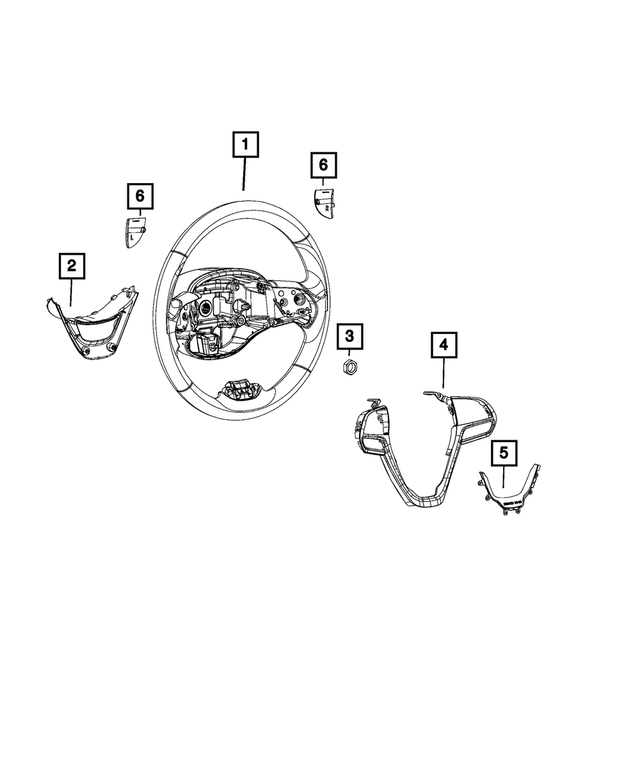 1
6
6
2
3
4
5