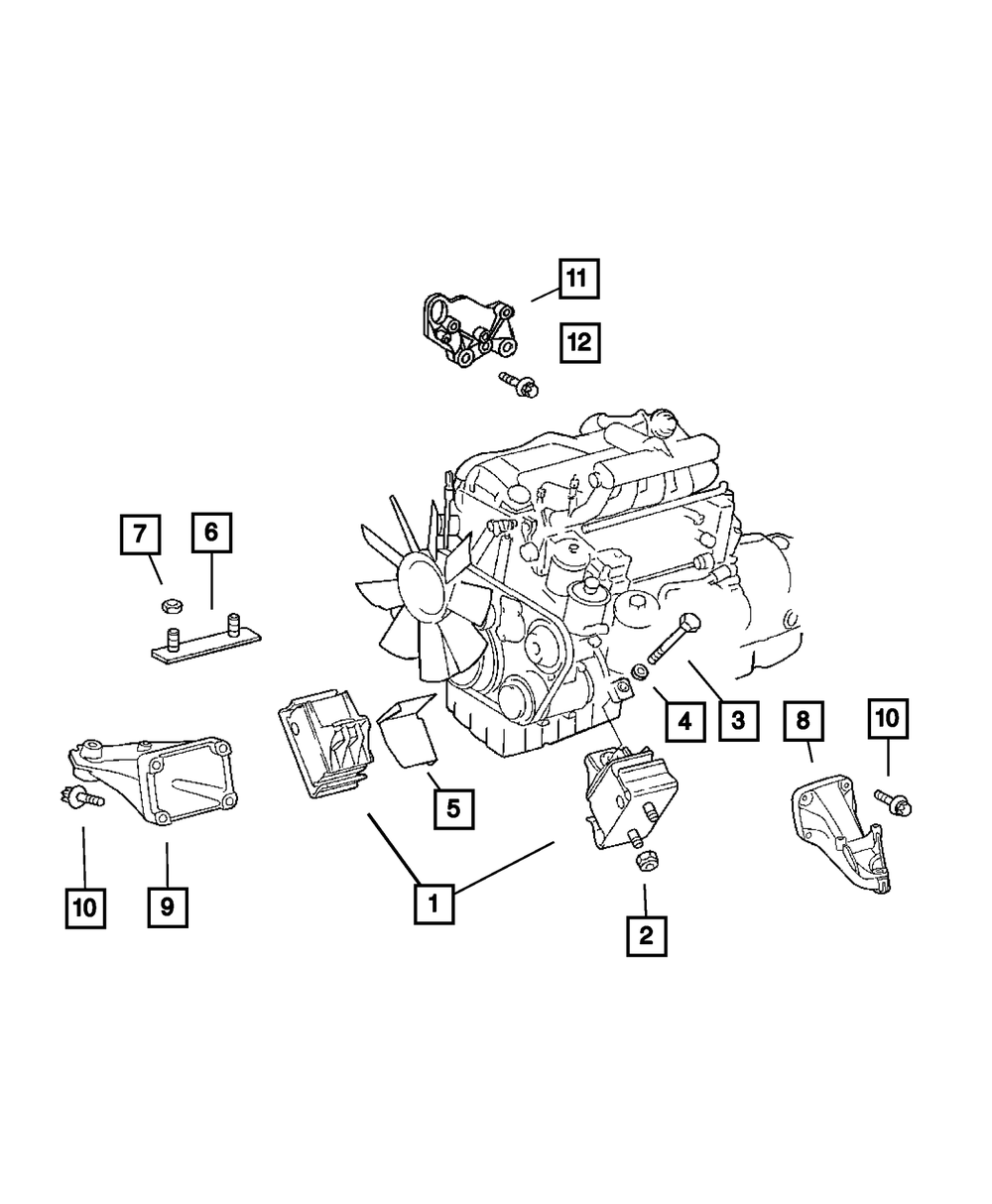 11
12
7
6
4
3
8
10
5
10
9
1
2