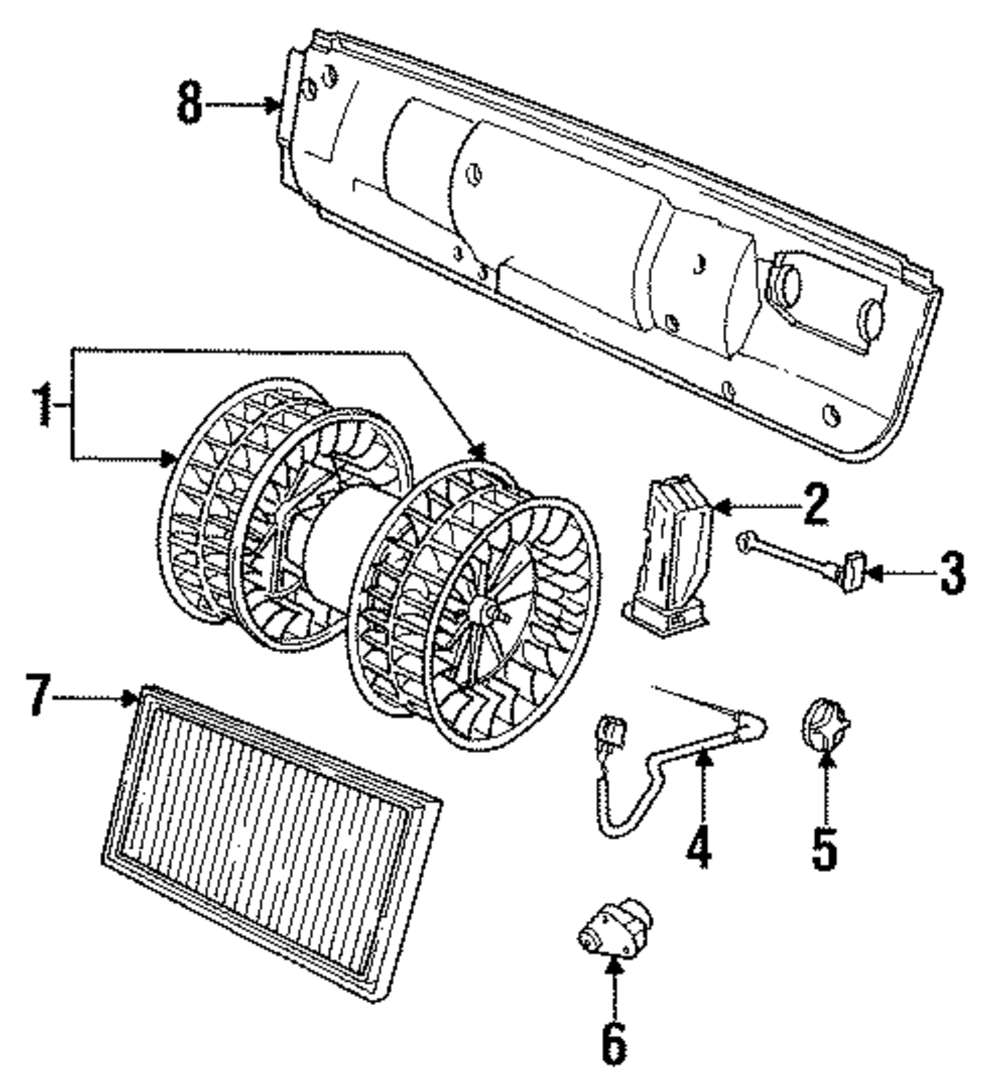 8
1
2
3
7
4
5
6