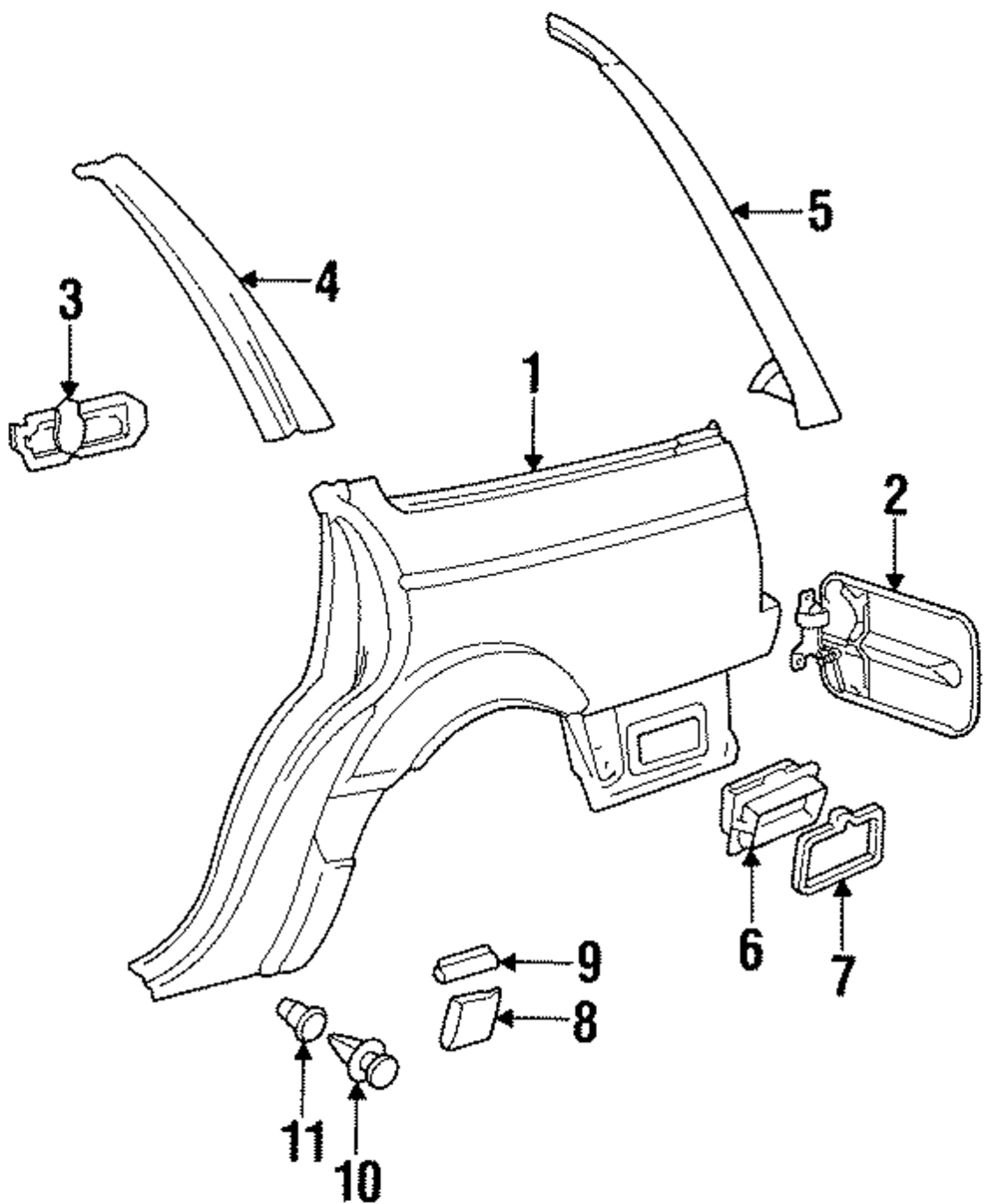 5
4
3
1
2
6
7
9
8
11
10