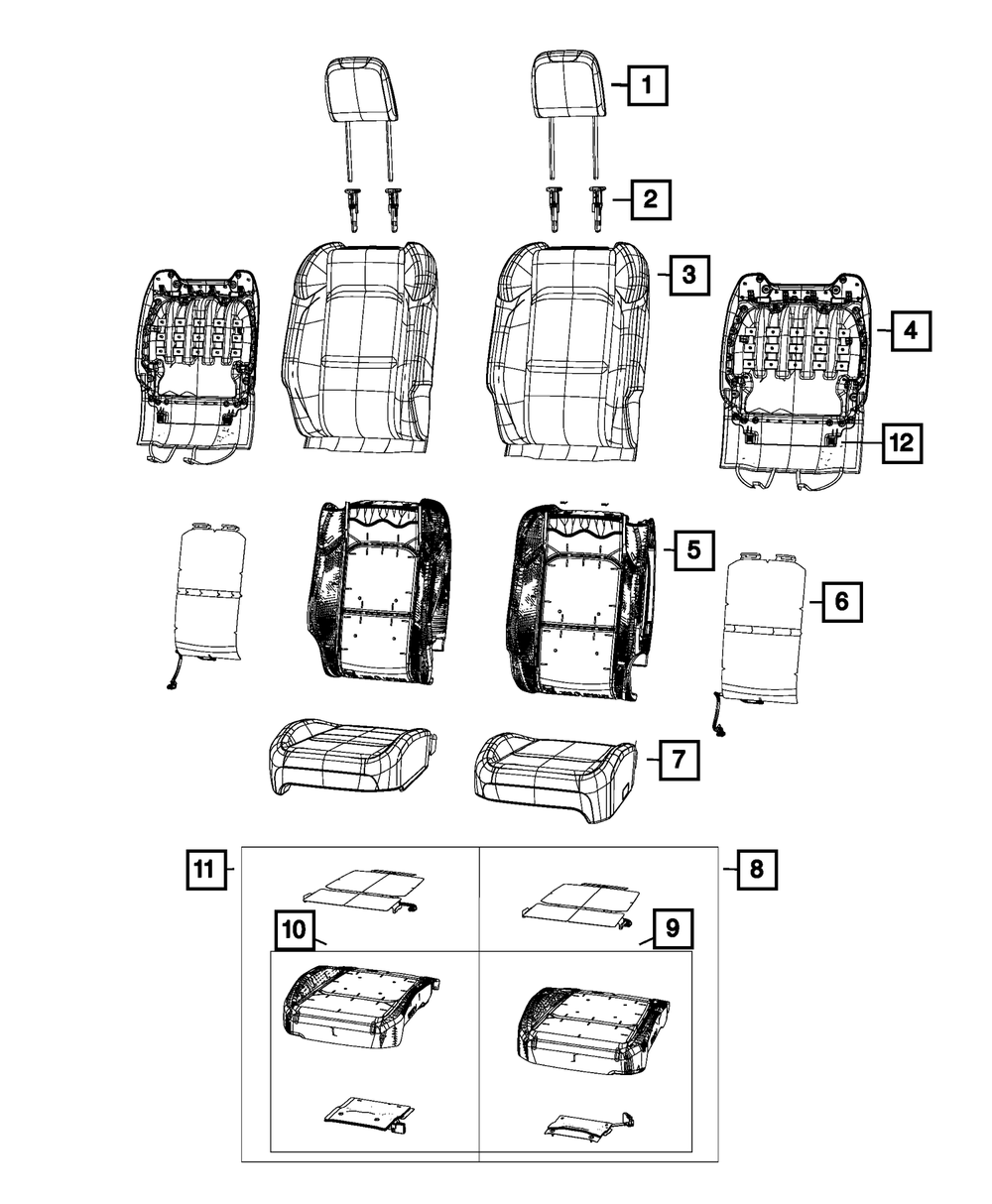 1
2
3
4
12
5
6
7
11
8
10
9