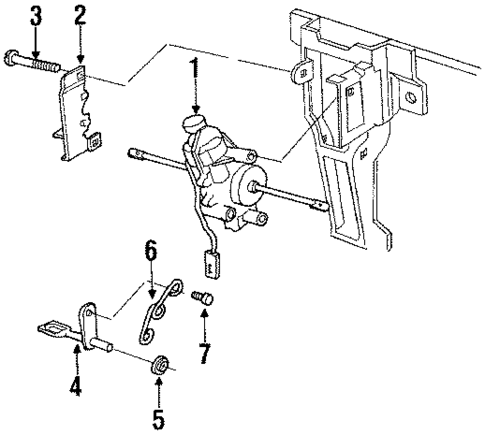 3
2
1
6
7
4
5