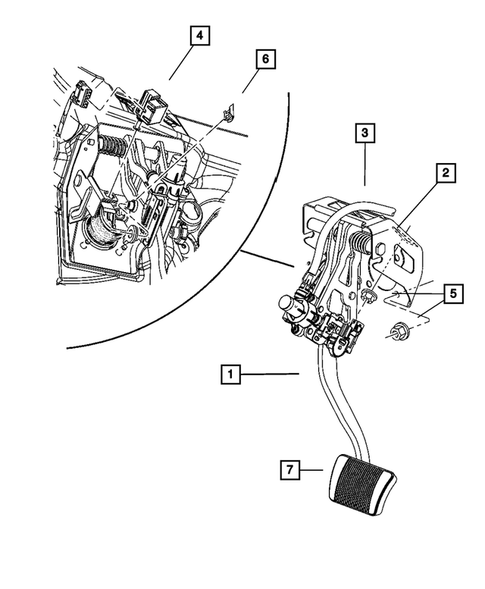 4
6
3
2
5
1
7