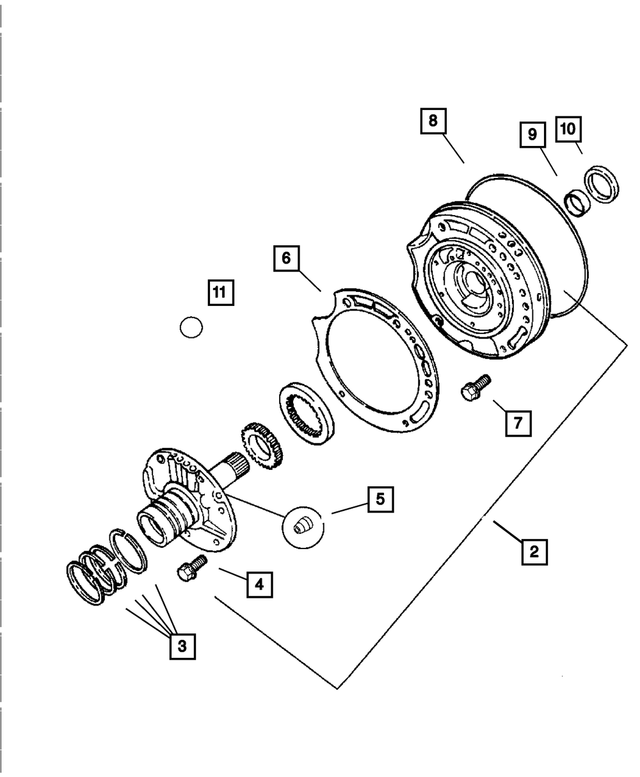 8
9
10
6
11
7
5
2
4
3