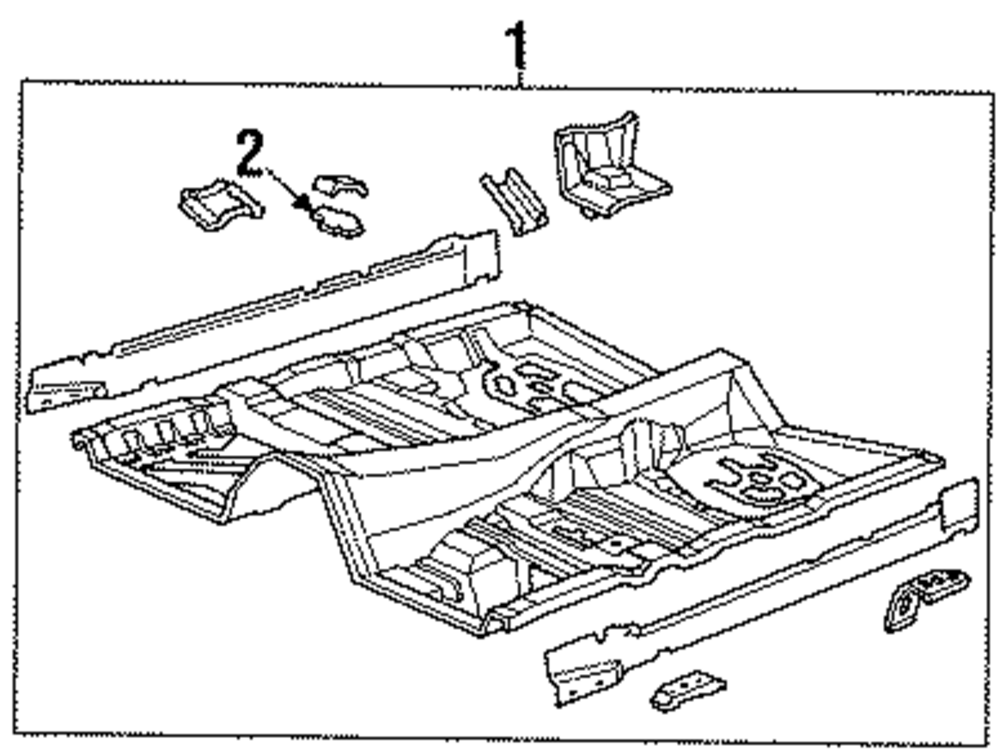 1
2