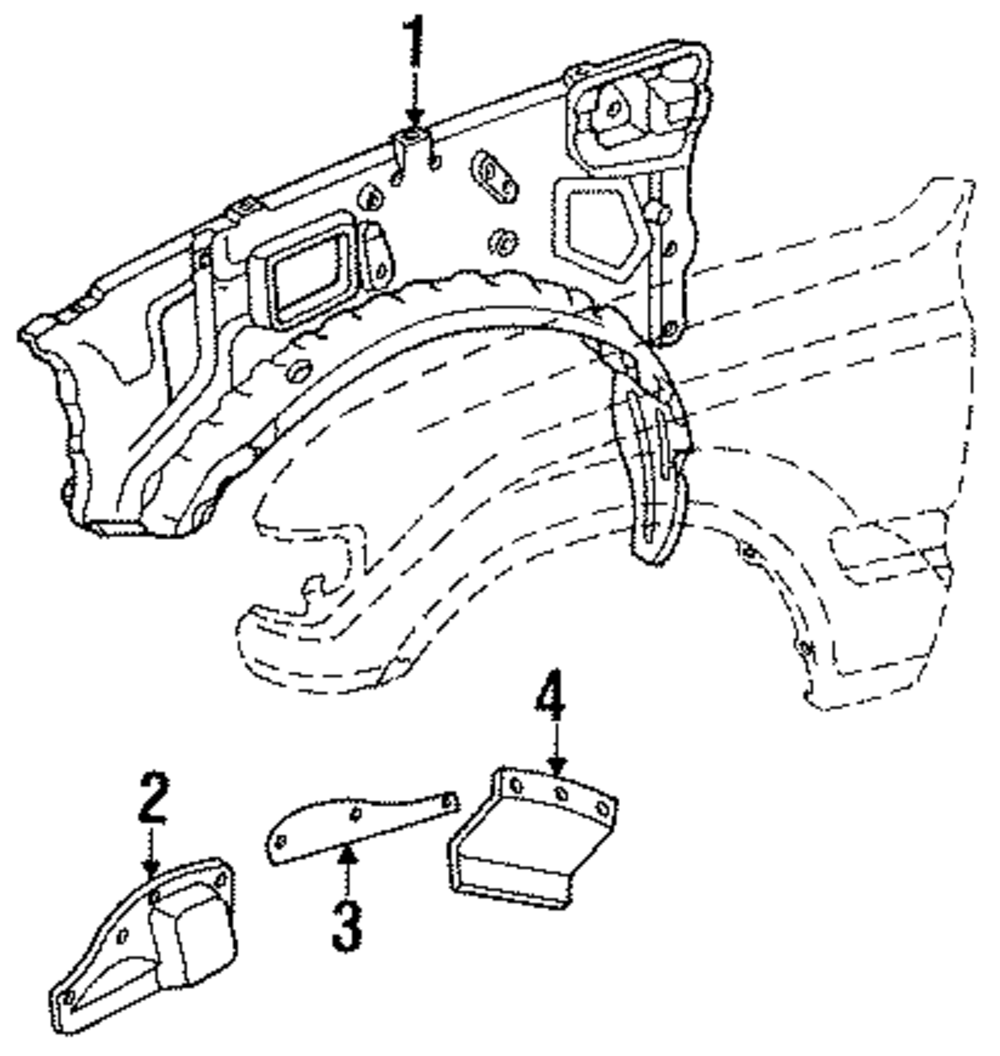 1
4
2
3