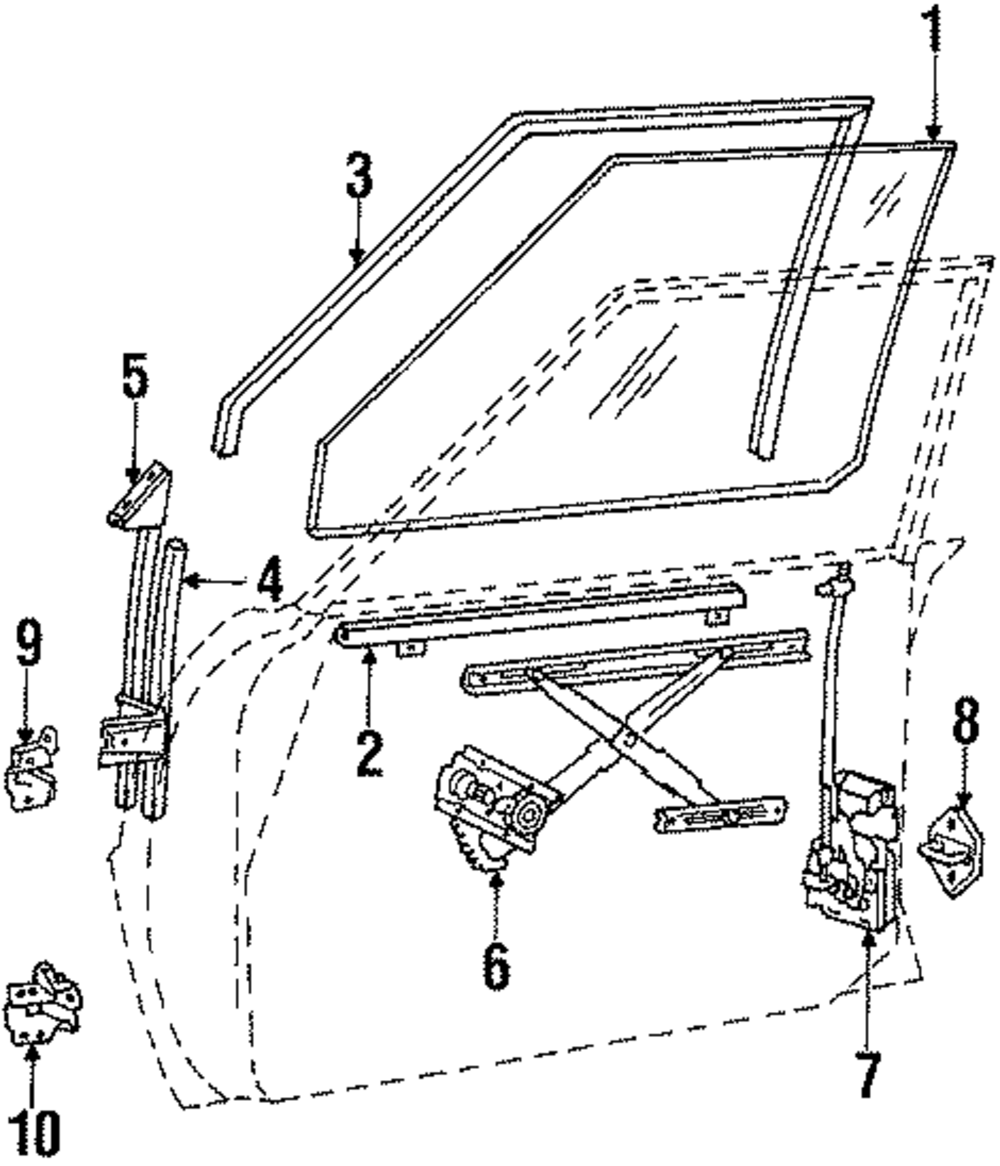 1
3
5
4
9
2
8
6
7
10