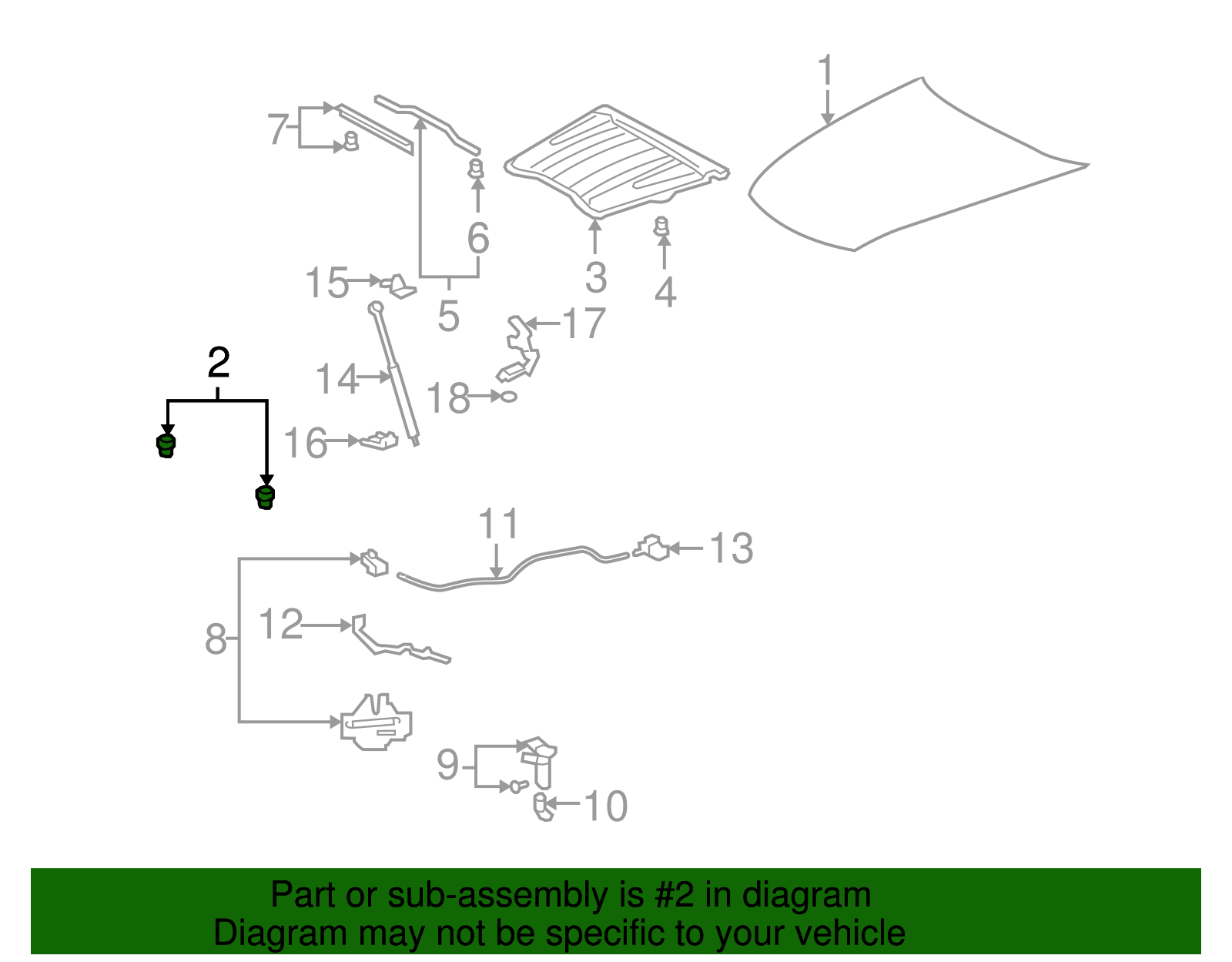 1
7
6
3
4
15
5
17
2
14
18
16
11
13
8
12
9
10

Part or sub-assembly is #2 in diagram
Diagram may not be specific to your vehicle