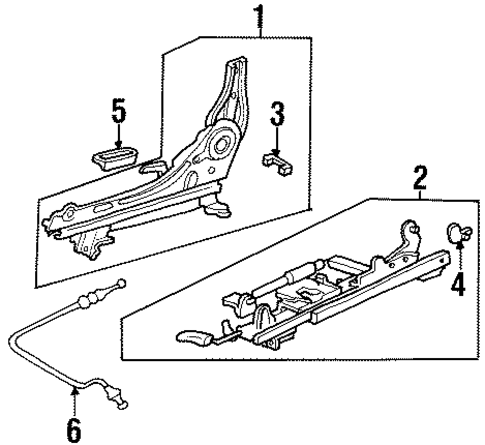 1
5
3
2
4
6