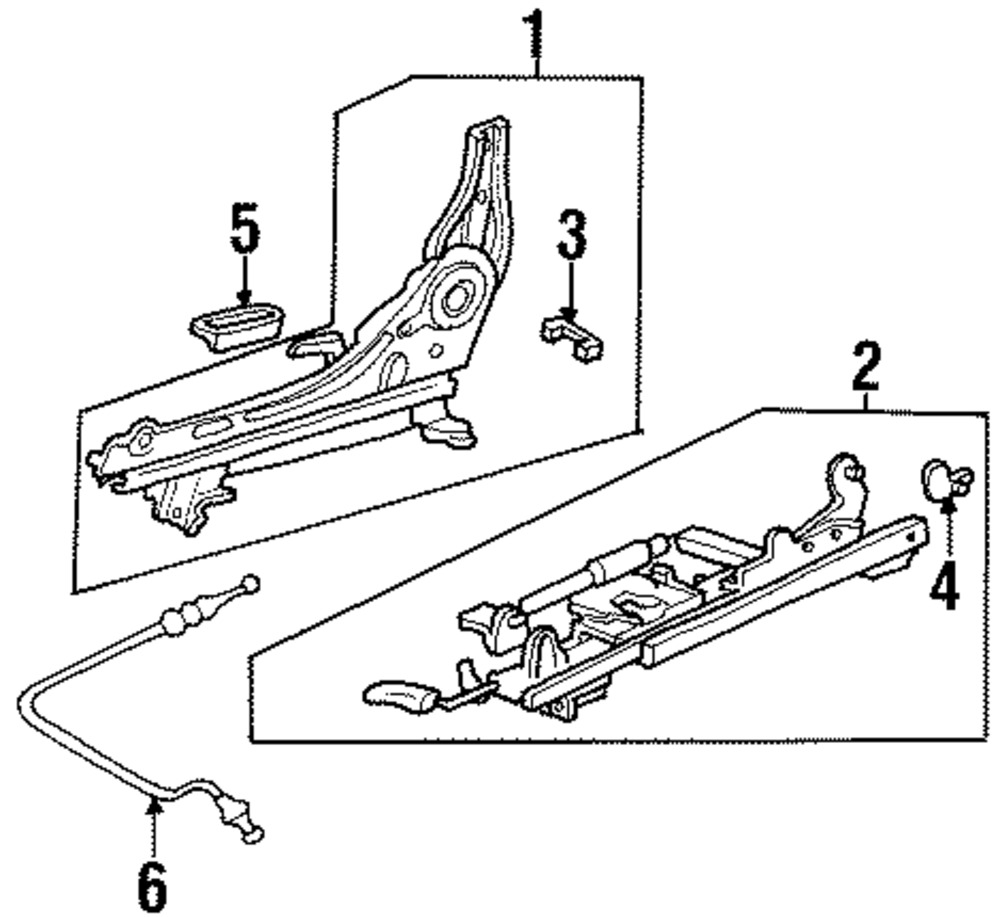 1
5
3
2
4
6