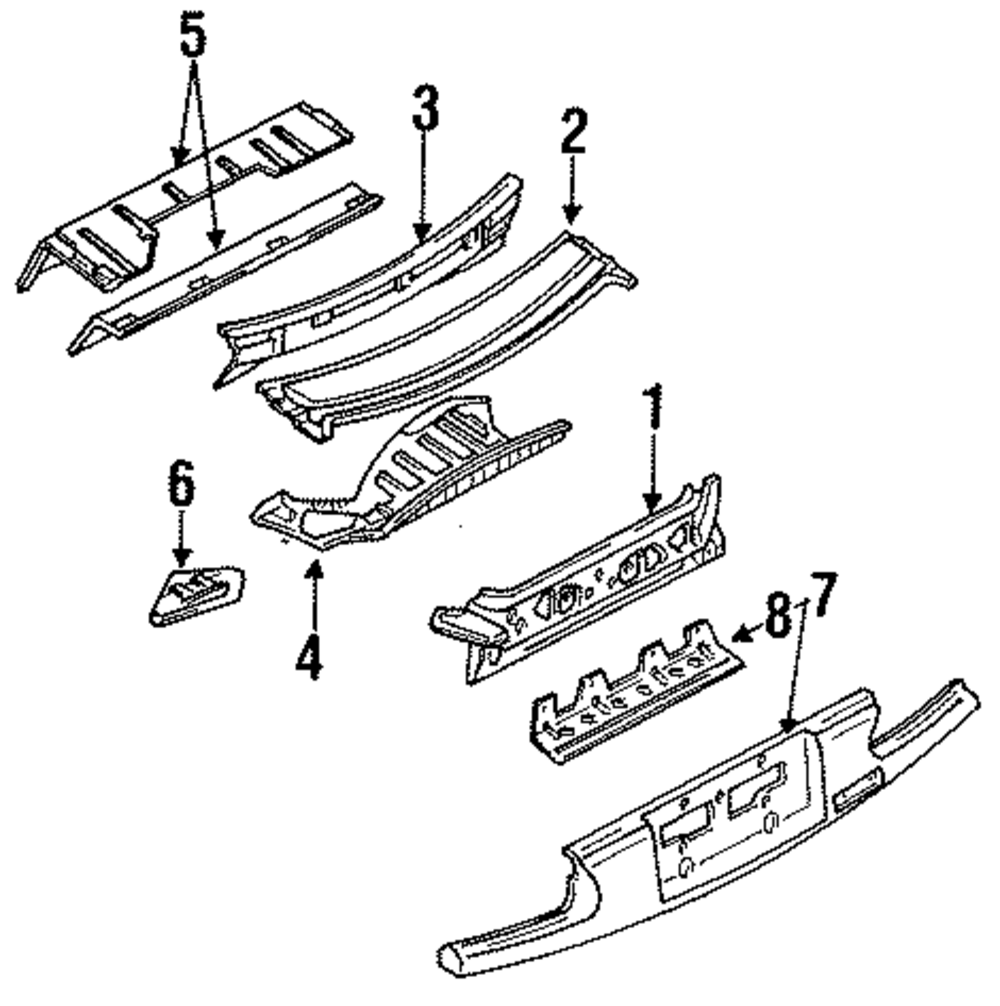 5
3
2
1
6
4
8
7