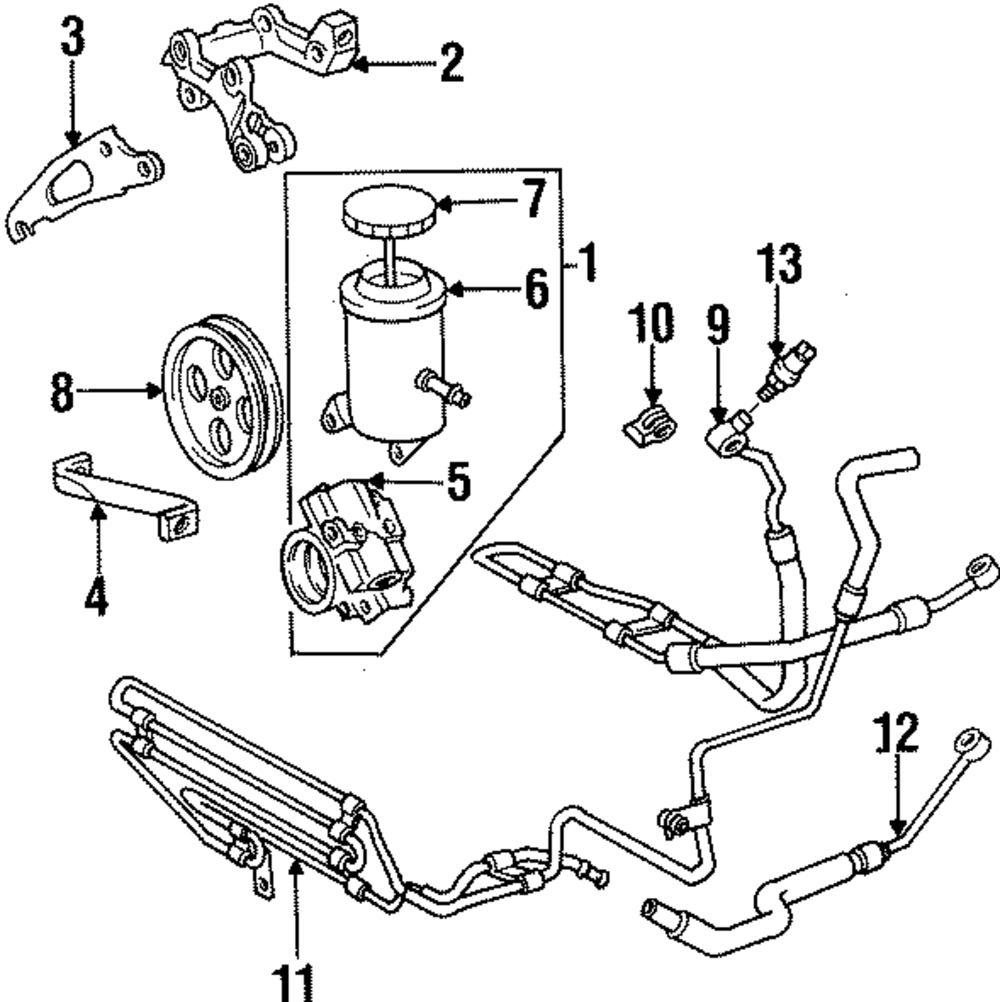 3
2
7
1
6
13
10
9
8
5
4
12
11