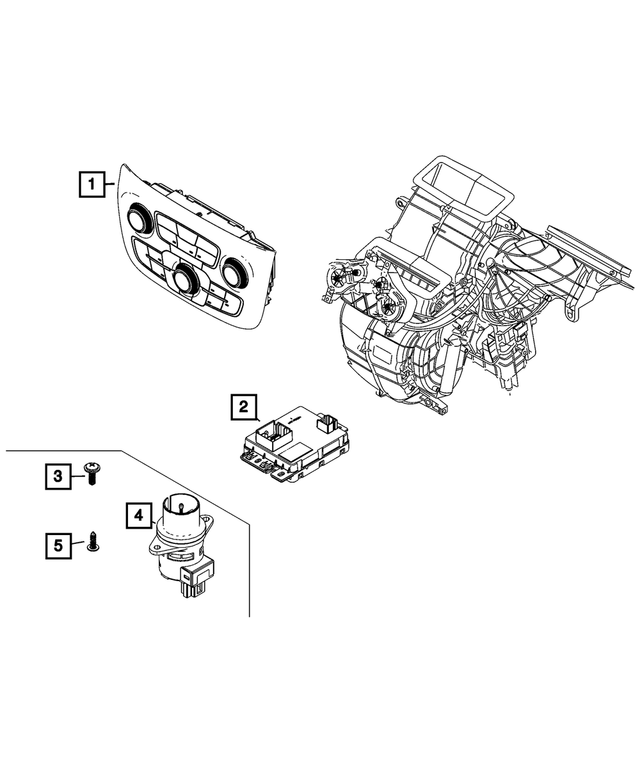 1
2
3
4
5