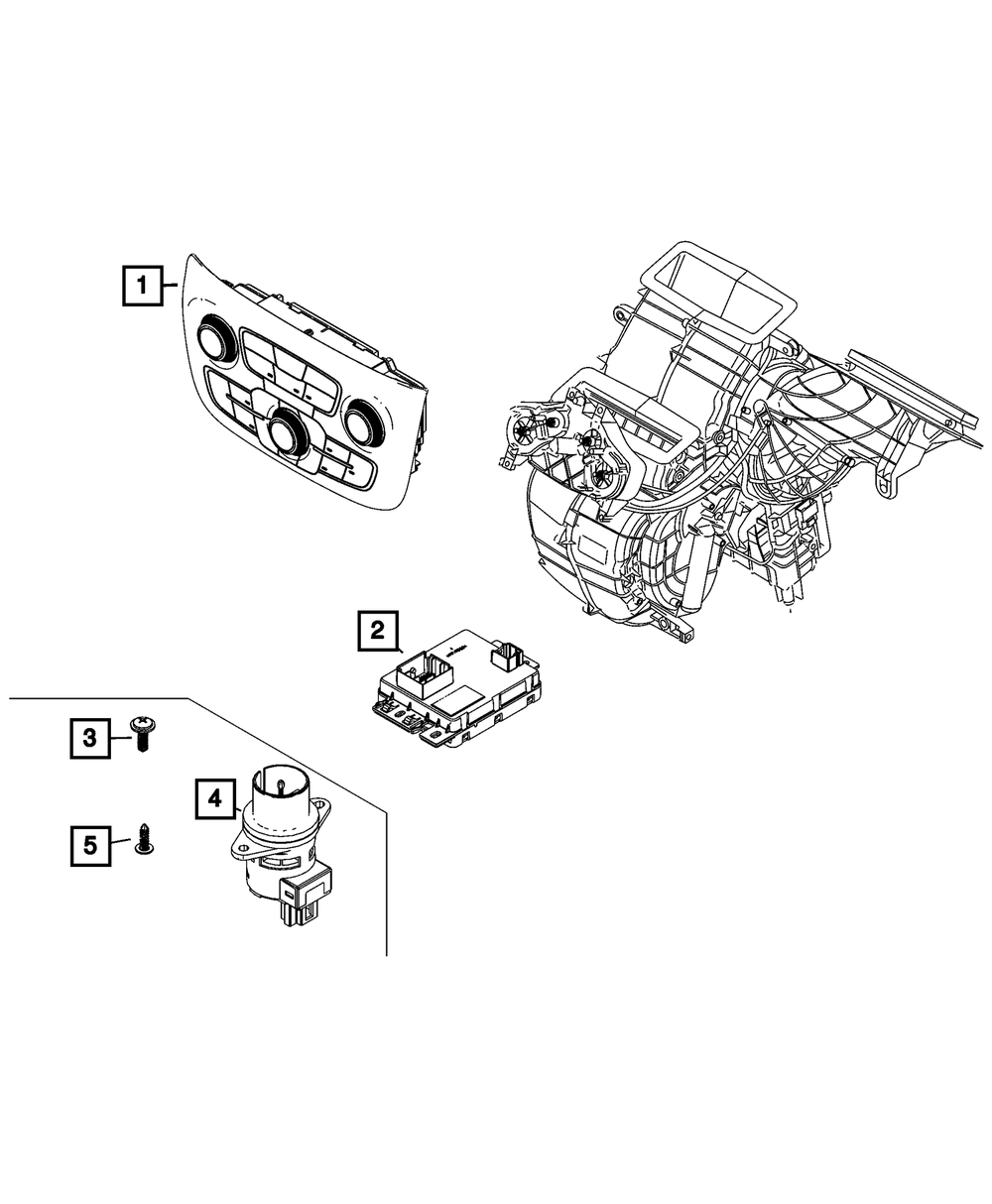 1
2
3
4
5