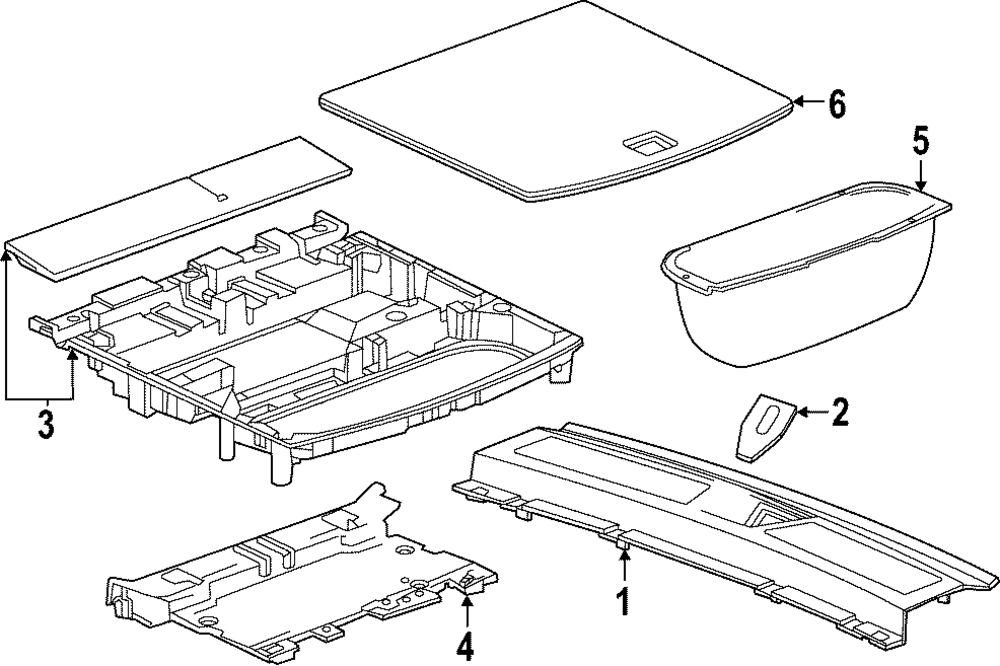 6
5
3
2
1
4