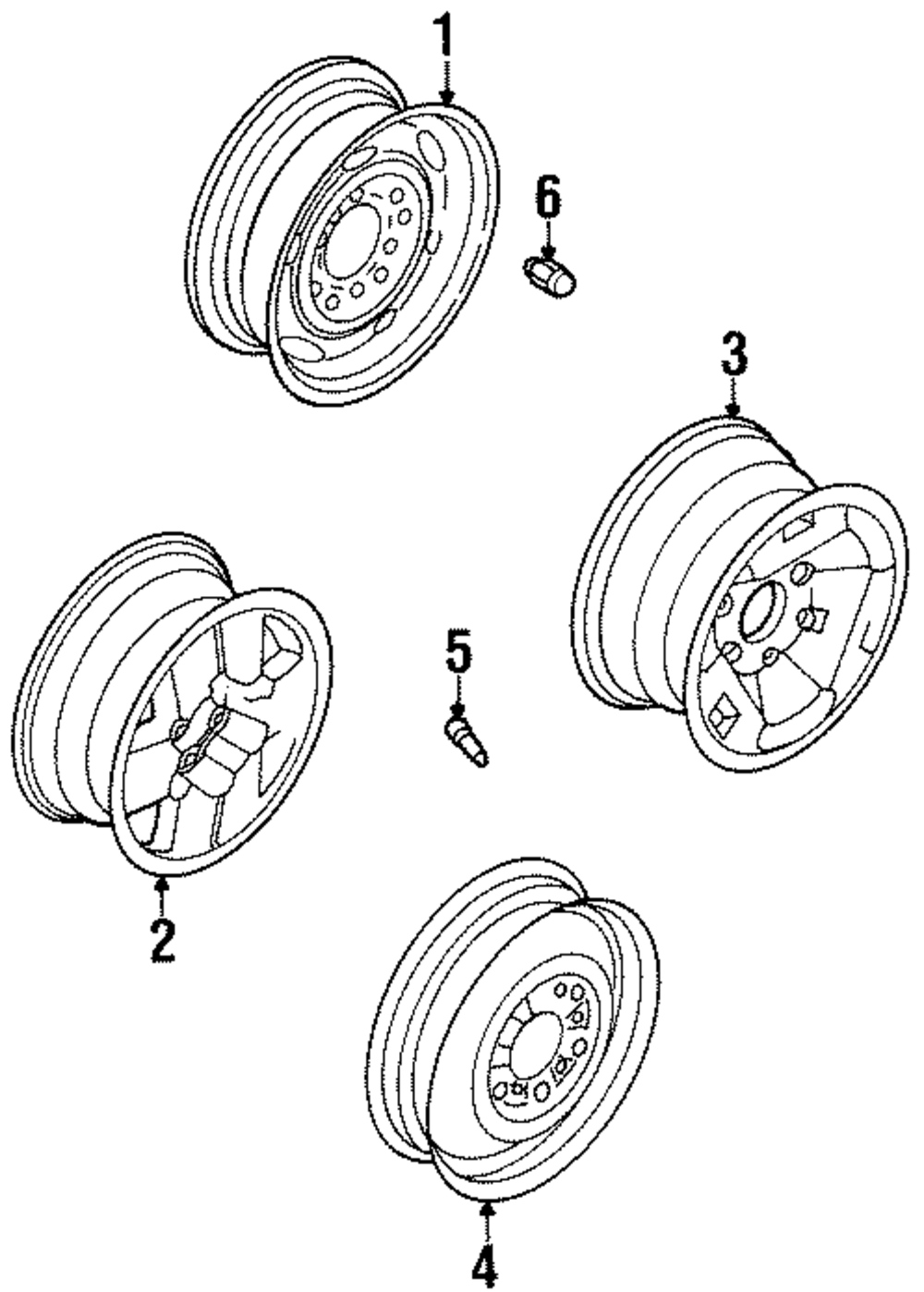 1
6
3
5
2
4