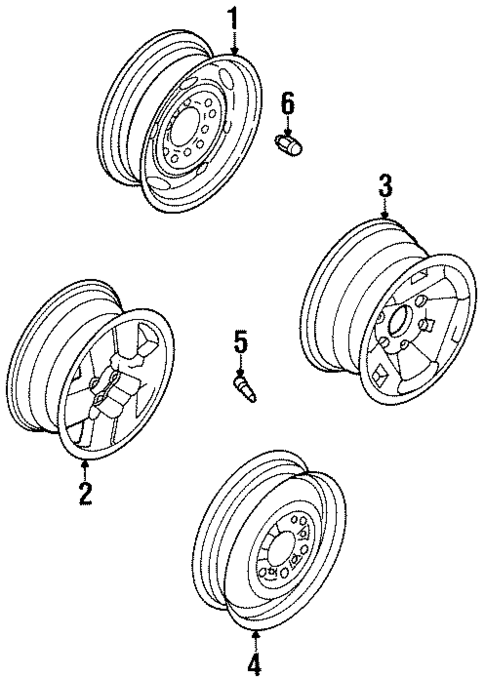 1
6
3
5
2
4