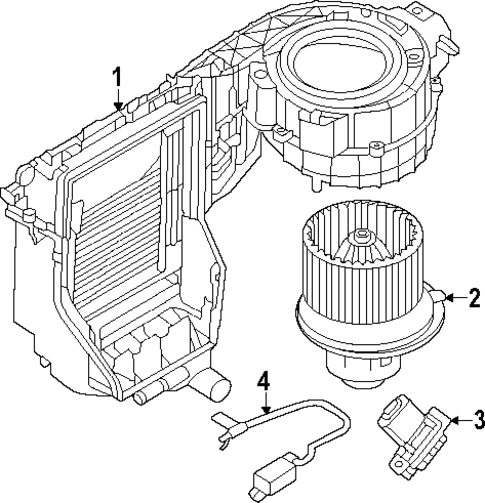 1
2
4
3