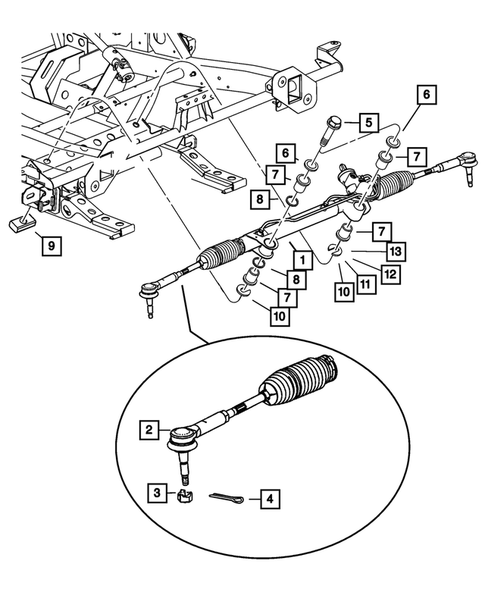 6
5
6
7
7
8
9
7
13
1
12
8
11
10
7
10
2
3
4