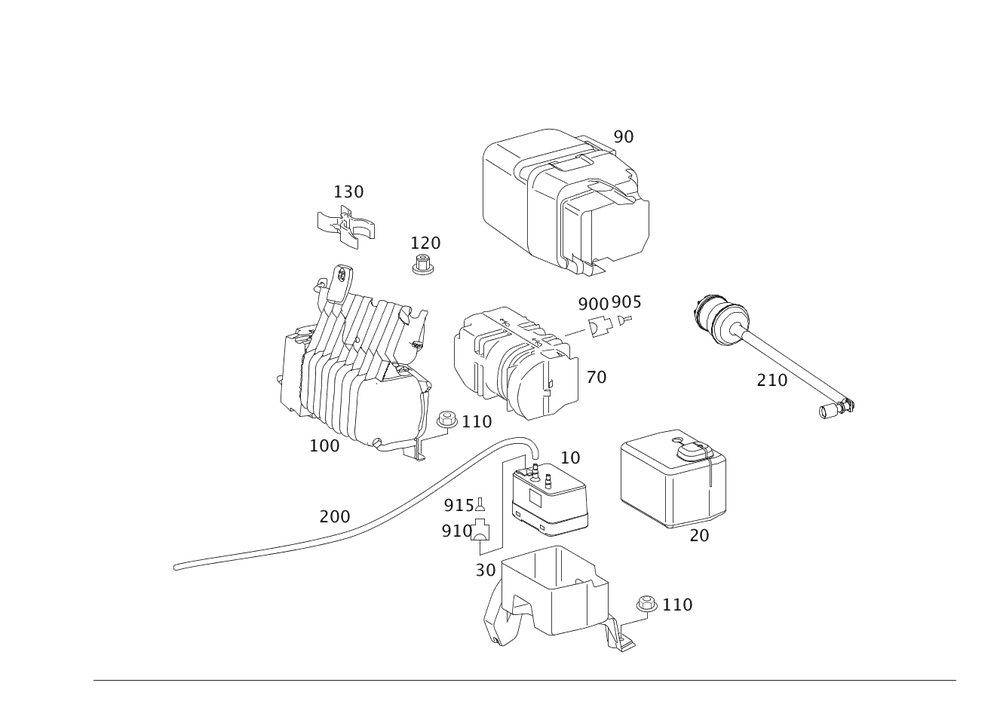 90

130

120

900 905

70

210

100

110

10

200

915

910

20

30

110