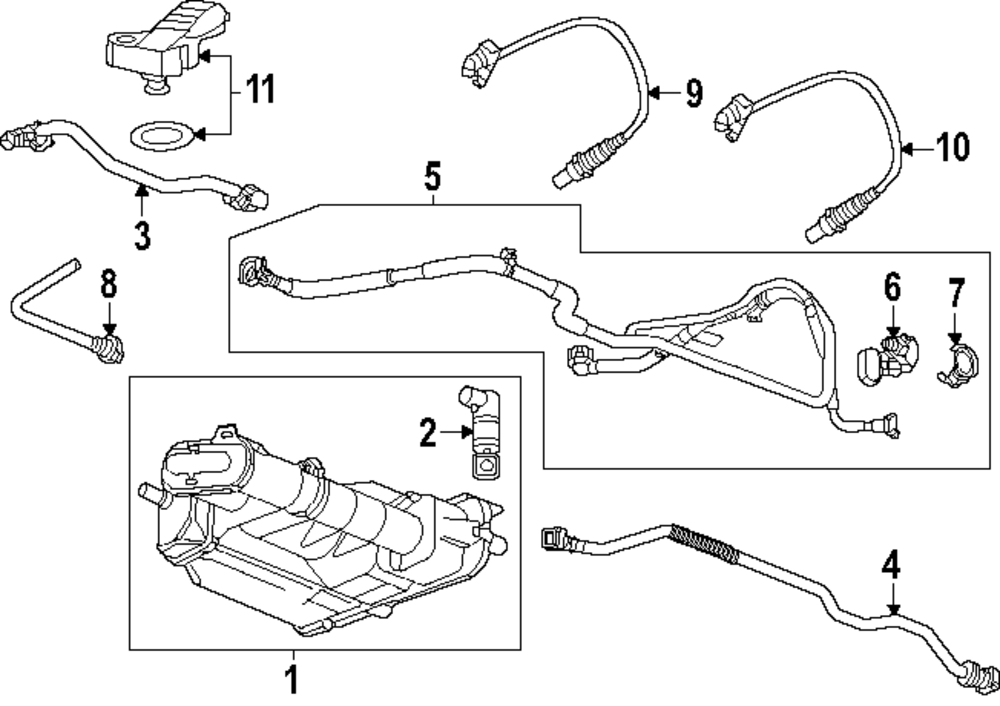 11
9
10
3
5
8
6
7
2
4
1