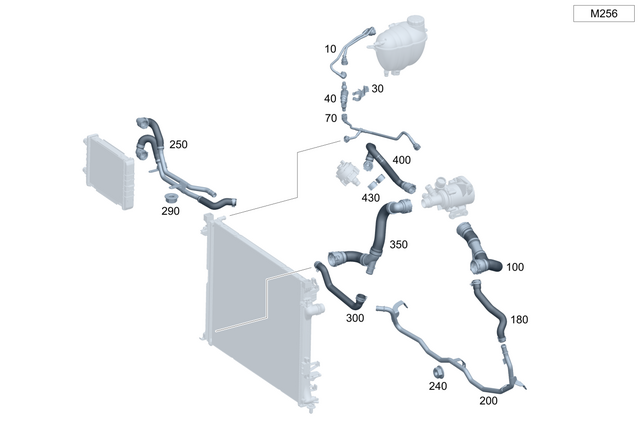 M256

10
30
40
70
250
400
430
290
350
100
300
180
240
200