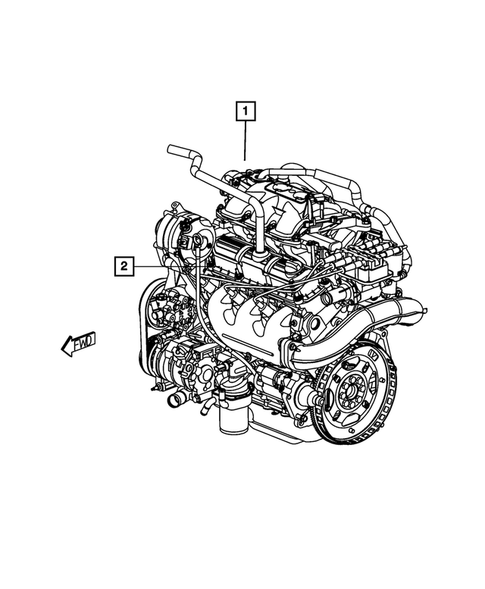 1

2

FWD