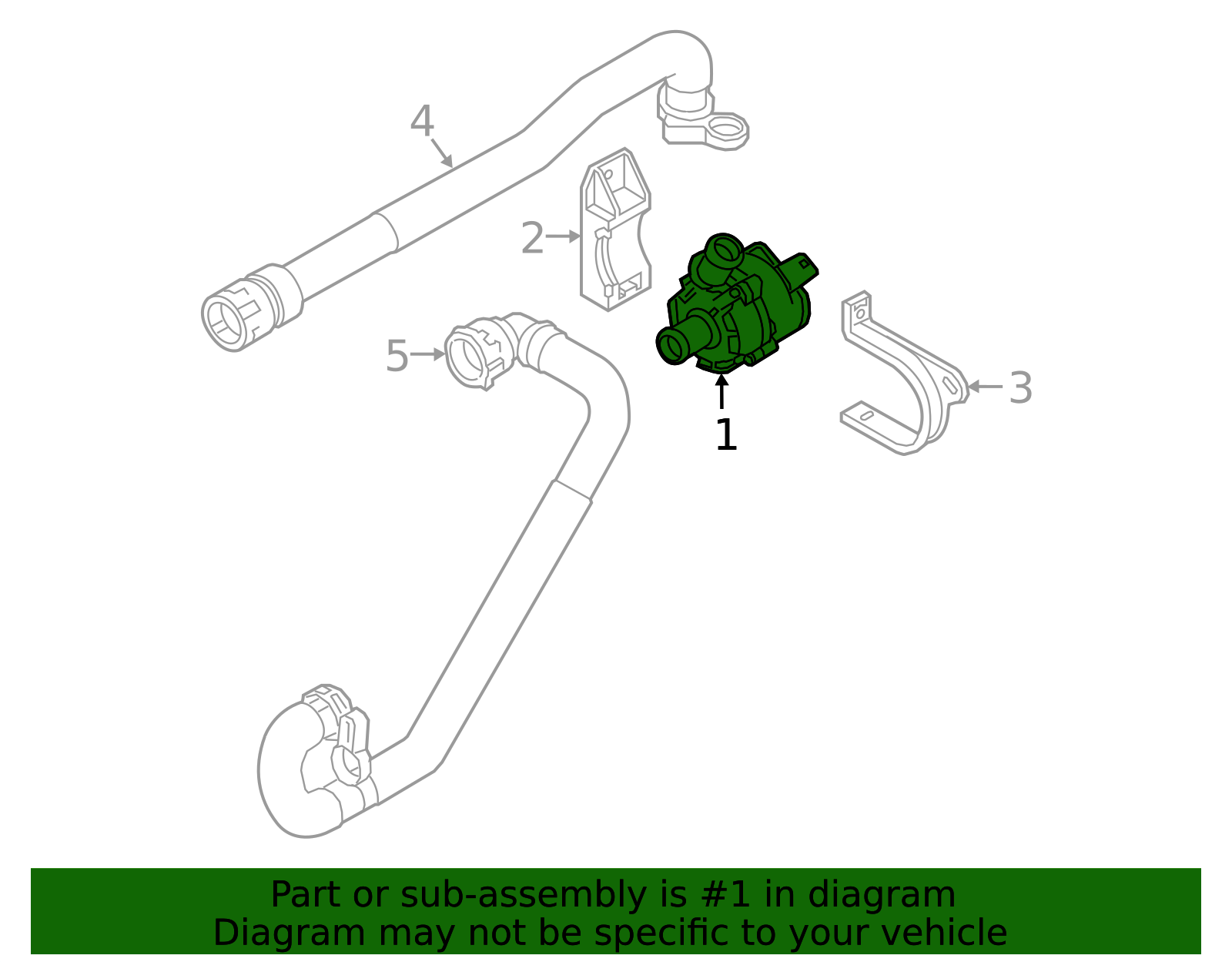 4
2
5
1
3

Part or sub-assembly is #1 in diagram
Diagram may not be specific to your vehicle