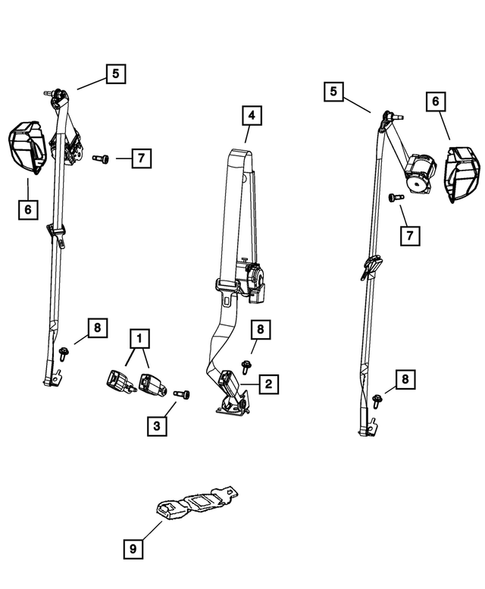 5
6
7
4
5
6
7
8
1
8
2
3
8
9